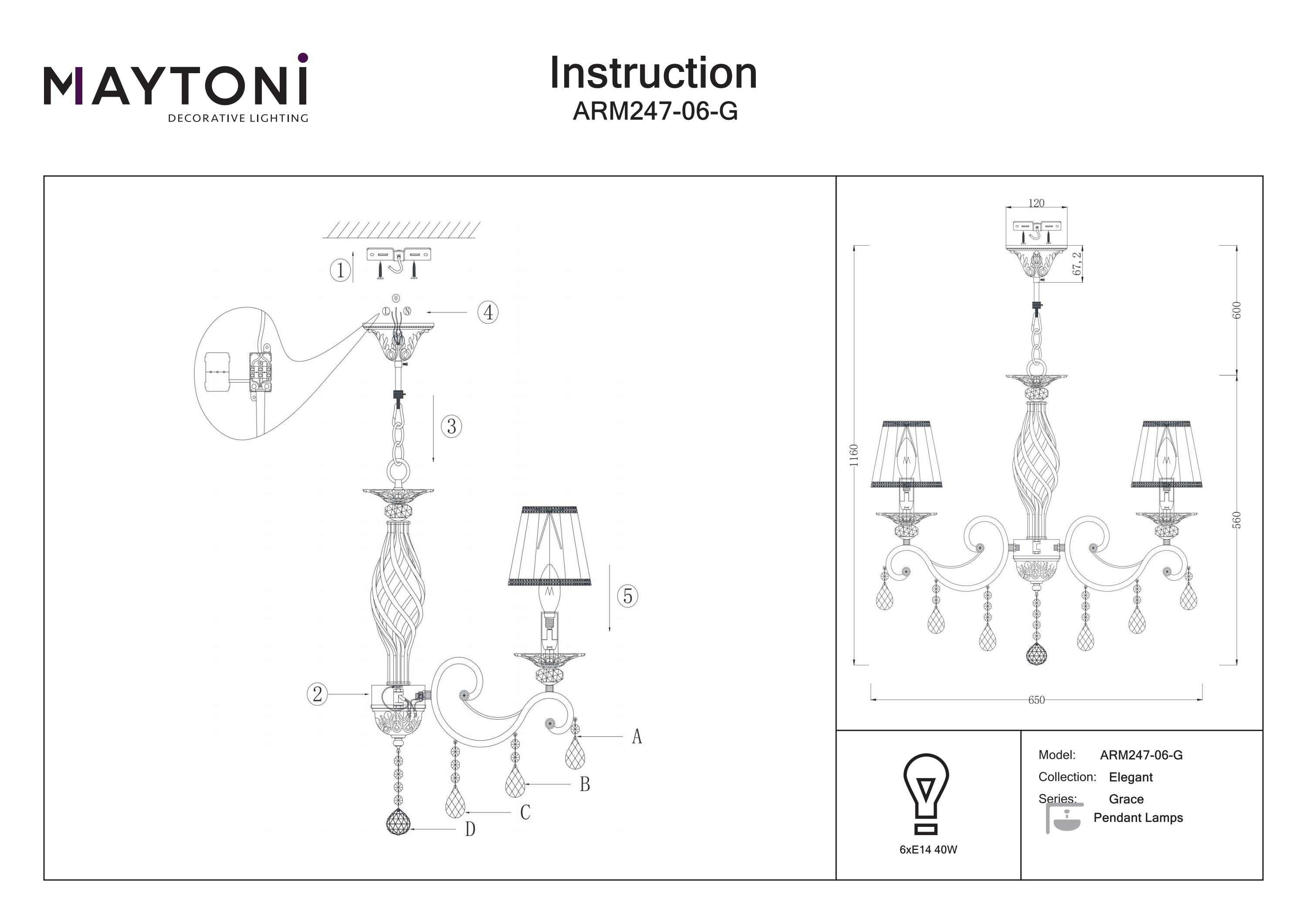 MAYTONI
DECORATIVE LIGHTING

Instruction
ARM247-06-G

1
4
L N
3
5
2
A
B
C
D

120
67,2
600
1160
560
650

6xE14 40W

Model: ARM247-06-G
Collection: Elegant
Series: Grace
Pendant Lamps