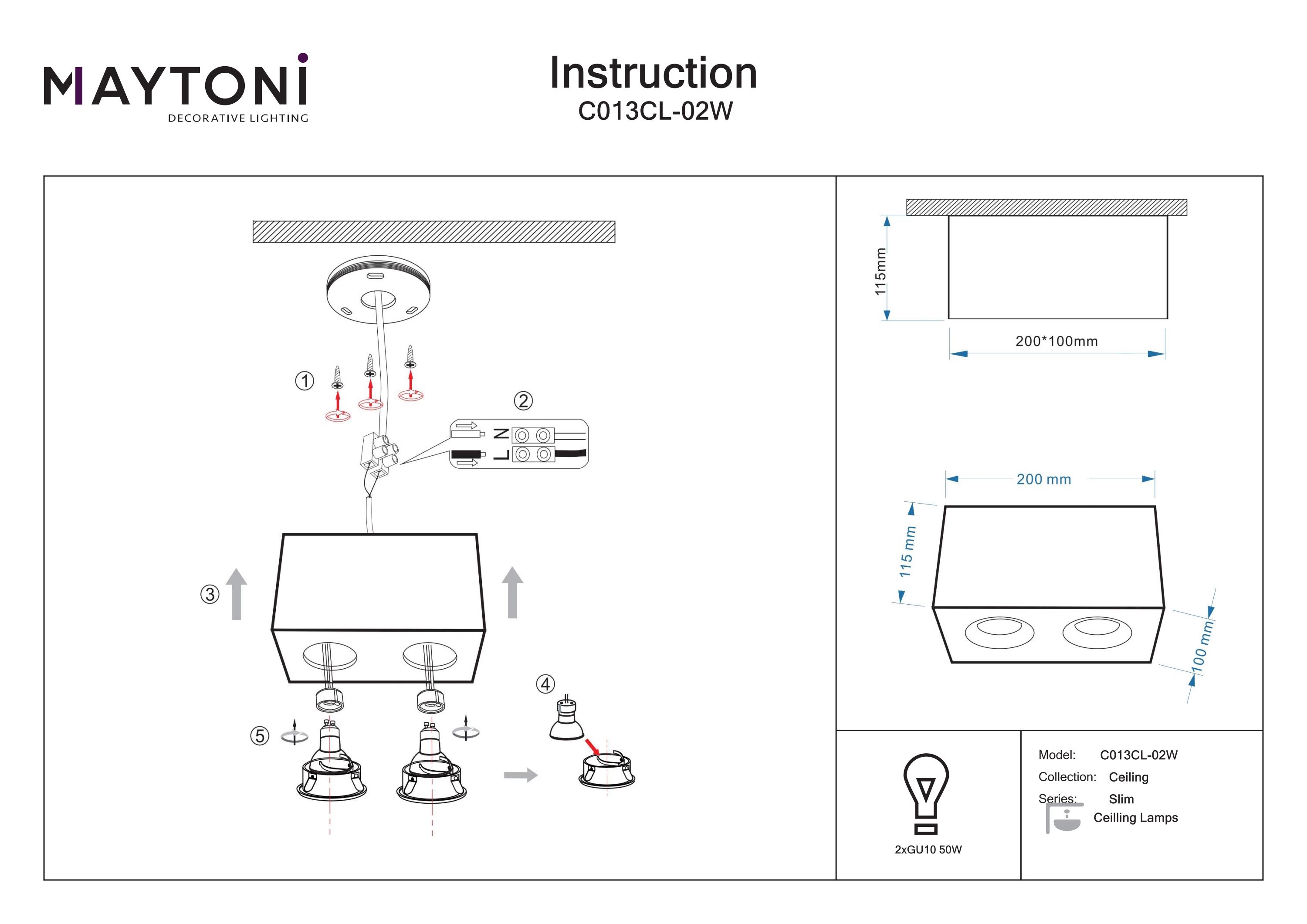 MAYTONI
DECORATIVE LIGHTING

Instruction
C013CL-02W

①
②
N
L
③
④
⑤

115mm
200*100mm

200 mm
115 mm
100 mm

2xGU10 50W

Model: C013CL-02W
Collection: Ceiling
Series: Slim
Ceilling Lamps