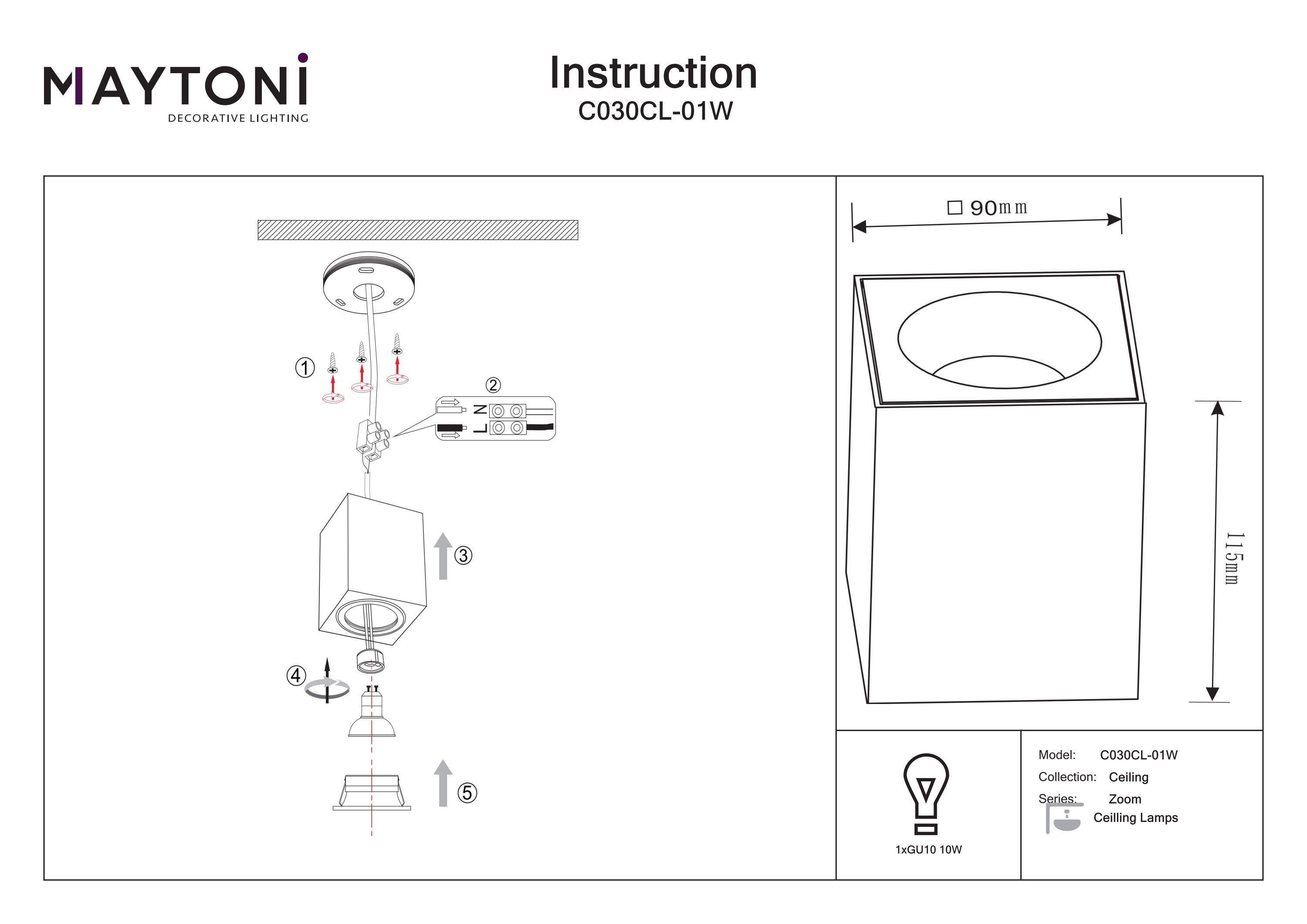 MAYTONI
DECORATIVE LIGHTING

Instruction
C030CL-01W

①
②
N
L
③
④
⑤

□ 90mm

115mm

1xGU10 10W

Model: C030CL-01W
Collection: Ceiling
Series: Zoom
Ceilling Lamps