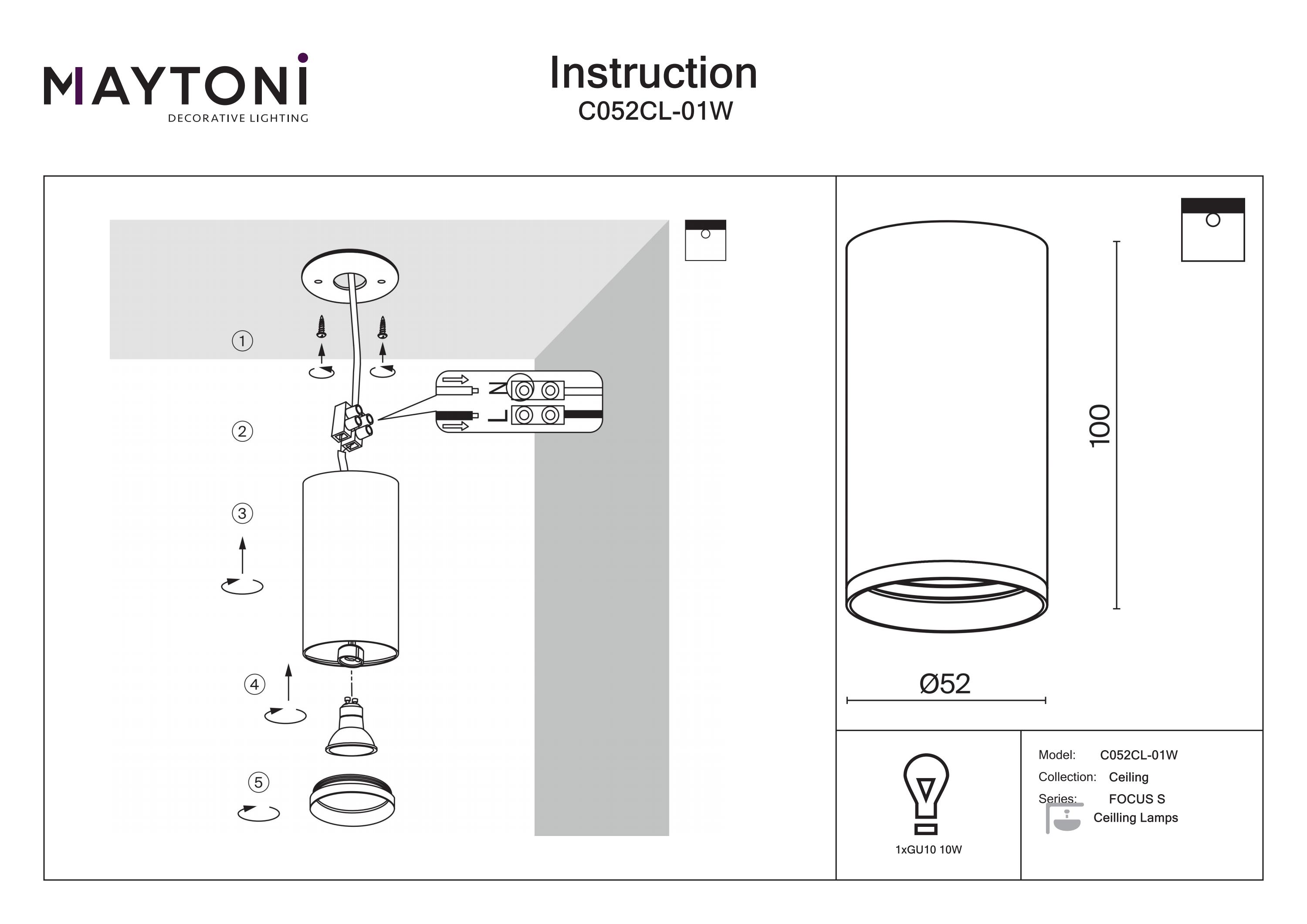 MAYTONI
DECORATIVE LIGHTING

Instruction
C052CL-01W

①
②
N
L
③
④
⑤

100
Ø52

1xGU10 10W

Model: C052CL-01W
Collection: Ceiling
Series: FOCUS S
Ceilling Lamps