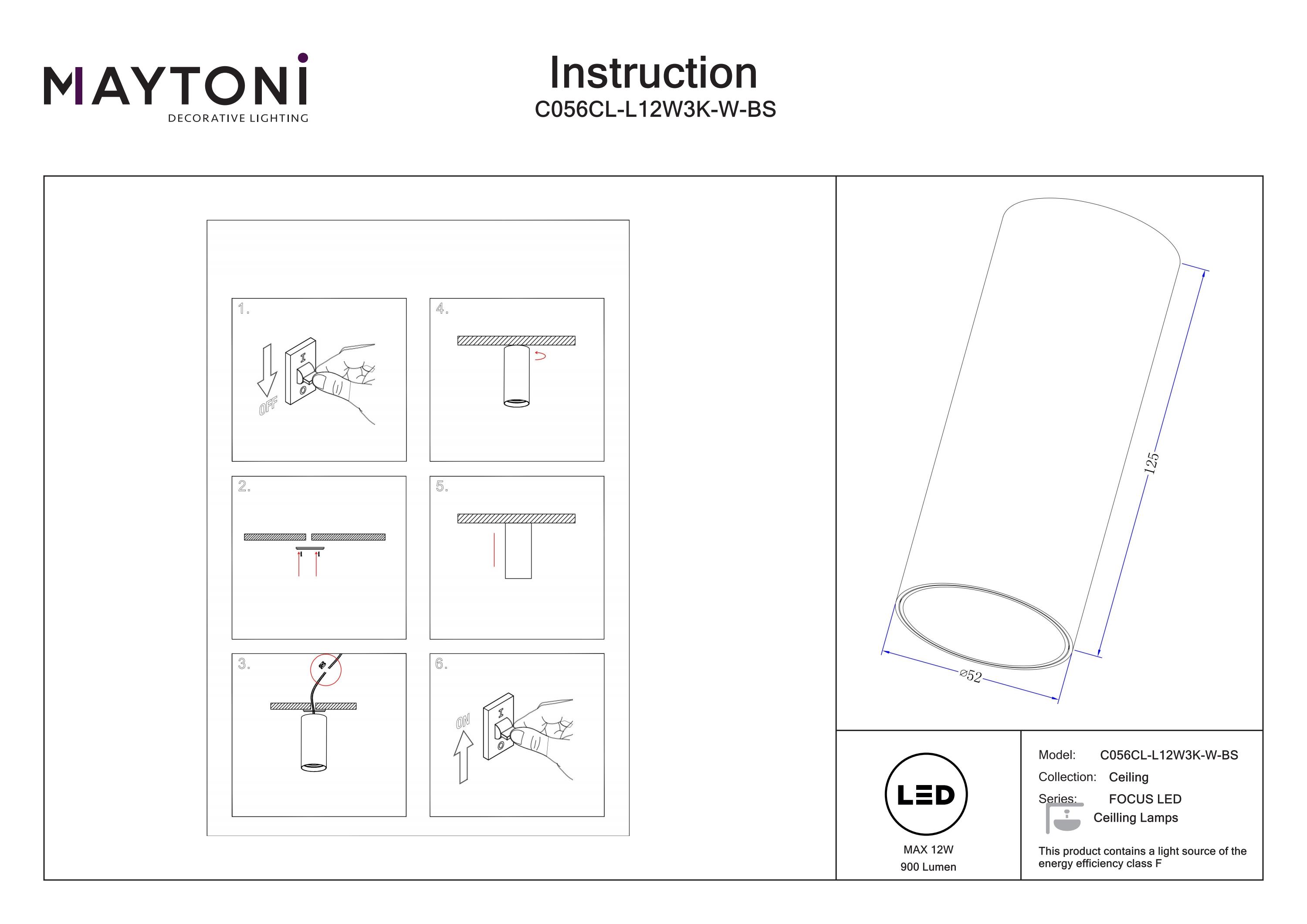 MAYTONI
DECORATIVE LIGHTING

Instruction
C056CL-L12W3K-W-BS

1.
I
O
OFF

4.

2.

5.

3.

6.
ON
I
O

125

⌀52

LED
MAX 12W
900 Lumen

Model: C056CL-L12W3K-W-BS
Collection: Ceiling
Series: FOCUS LED
Ceilling Lamps

This product contains a light source of the energy efficiency class F