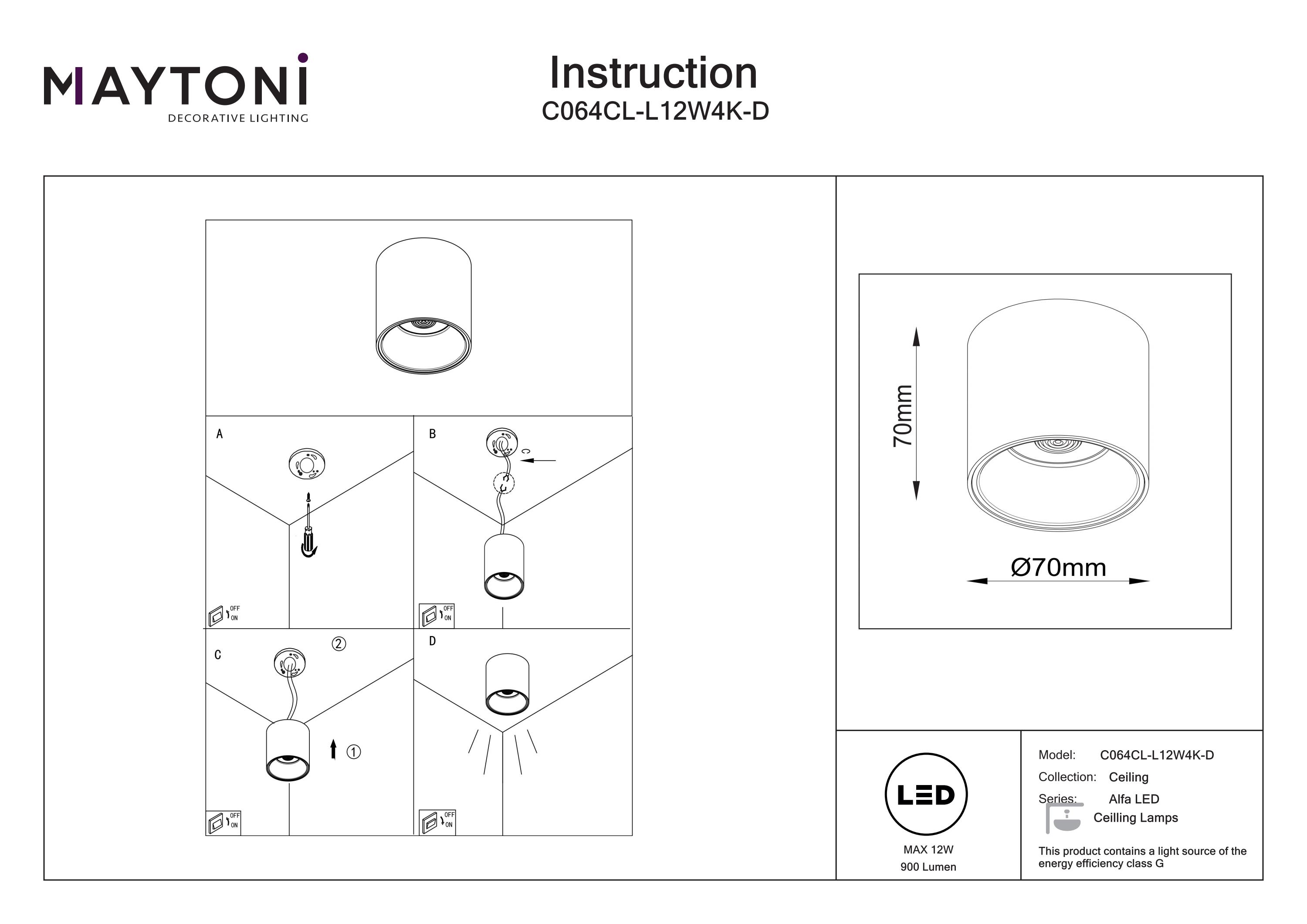 MAYTONI
DECORATIVE LIGHTING

Instruction
C064CL-L12W4K-D

A

OFF
ON

B

C

OFF
ON

C

②

①

OFF
ON

D

OFF
ON

70mm

Ø70mm

LED

MAX 12W
900 Lumen

Model: C064CL-L12W4K-D
Collection: Ceiling
Series: Alfa LED
Ceilling Lamps

This product contains a light source of the energy efficiency class G