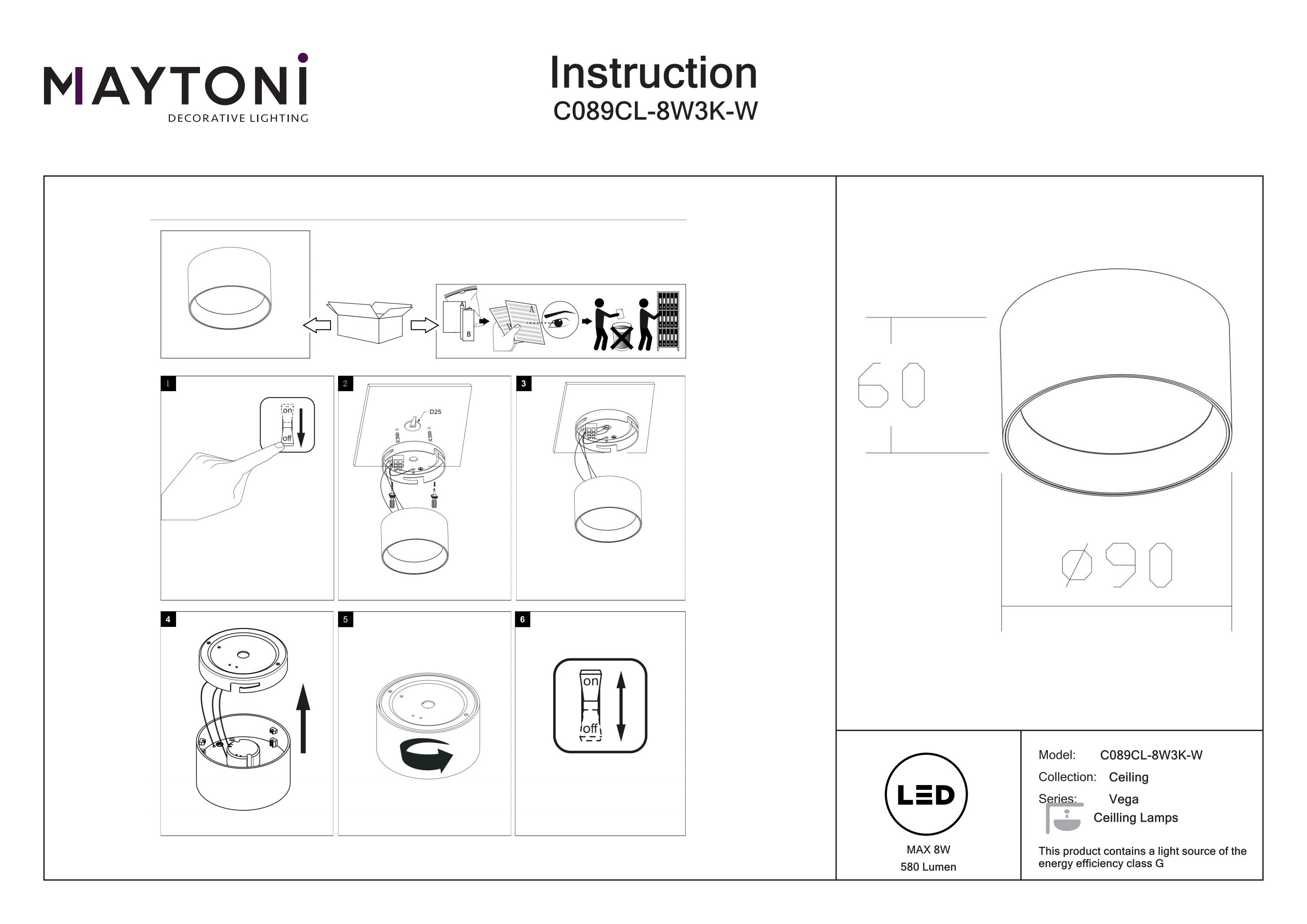 MAYTONI
DECORATIVE LIGHTING

Instruction
C089CL-8W3K-W

A
B
A

1
on
off

2
D25

3

4

5

6
on
off

60

Ø90

LED
MAX 8W
580 Lumen

Model: C089CL-8W3K-W
Collection: Ceiling
Series: Vega
Ceilling Lamps

This product contains a light source of the energy efficiency class G