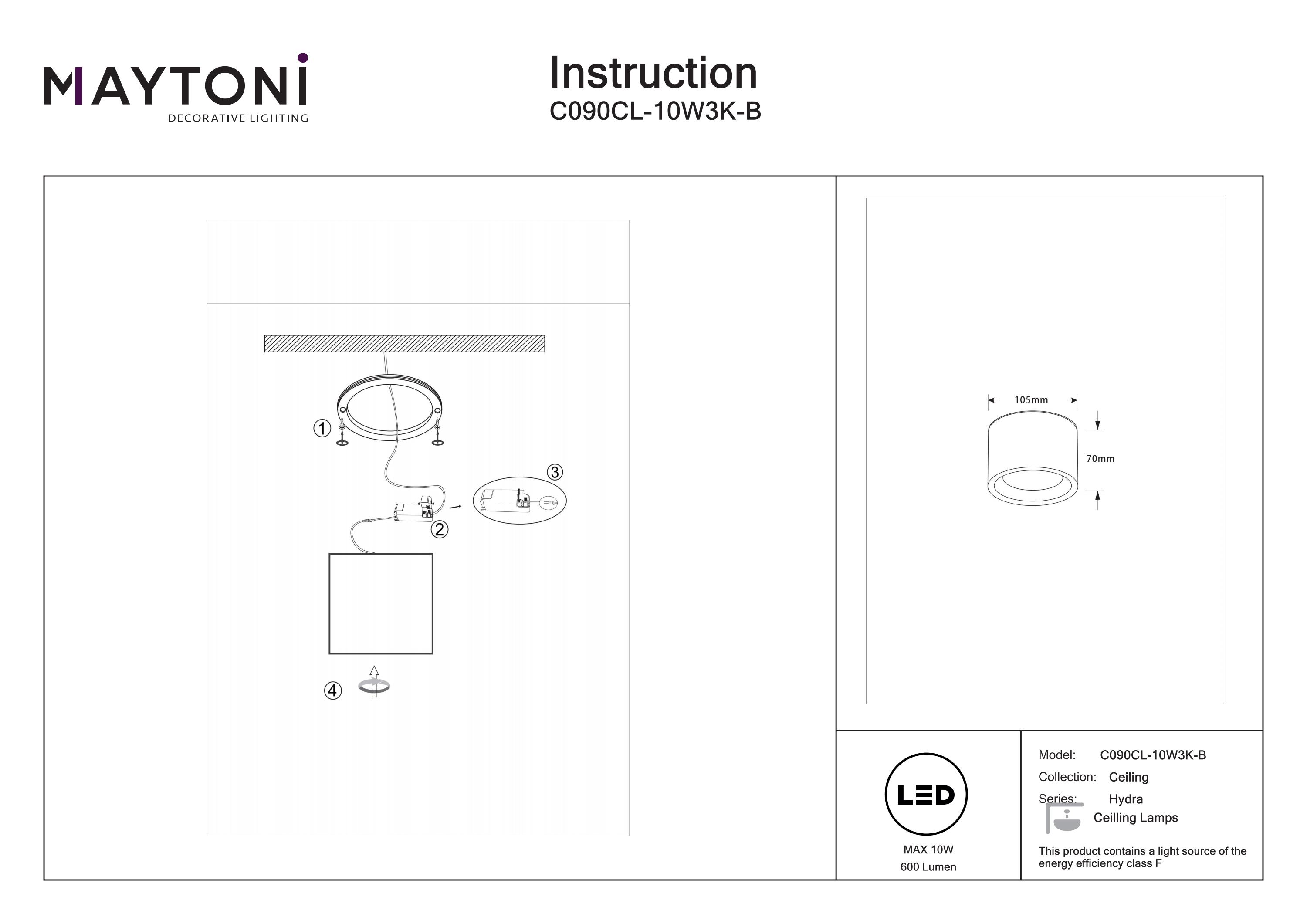 MAYTONI
DECORATIVE LIGHTING

Instruction
C090CL-10W3K-B

①
③
②
④

105mm
70mm

LED
MAX 10W
600 Lumen

Model: C090CL-10W3K-B
Collection: Ceiling
Series: Hydra
Ceilling Lamps

This product contains a light source of the energy efficiency class F