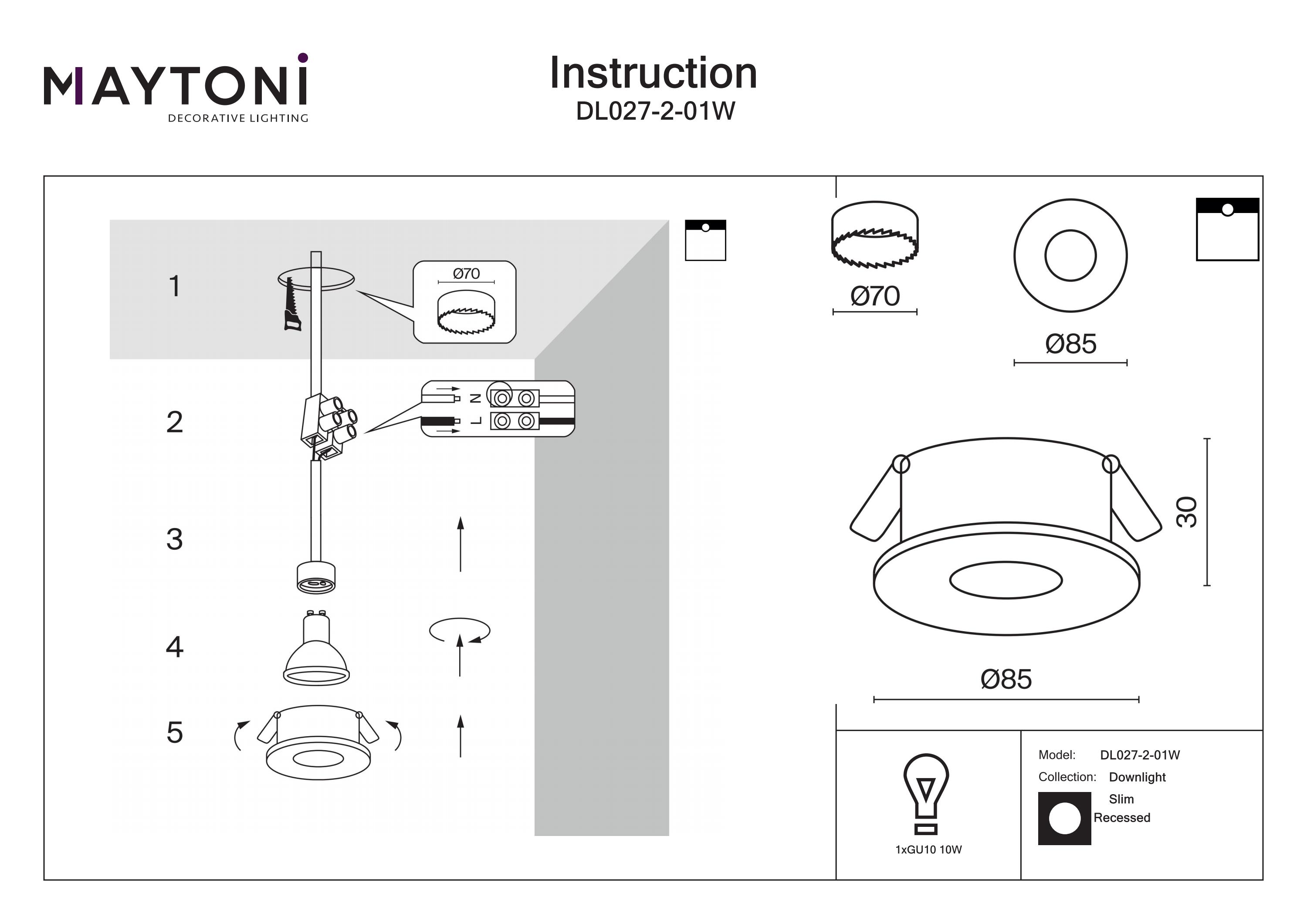 MAYTONI
DECORATIVE LIGHTING

Instruction
DL027-2-01W

1

Ø70

2

N
L

3

4

5

Ø70

Ø85

30

Ø85

1xGU10 10W

Model: DL027-2-01W
Collection: Downlight
Slim
Recessed