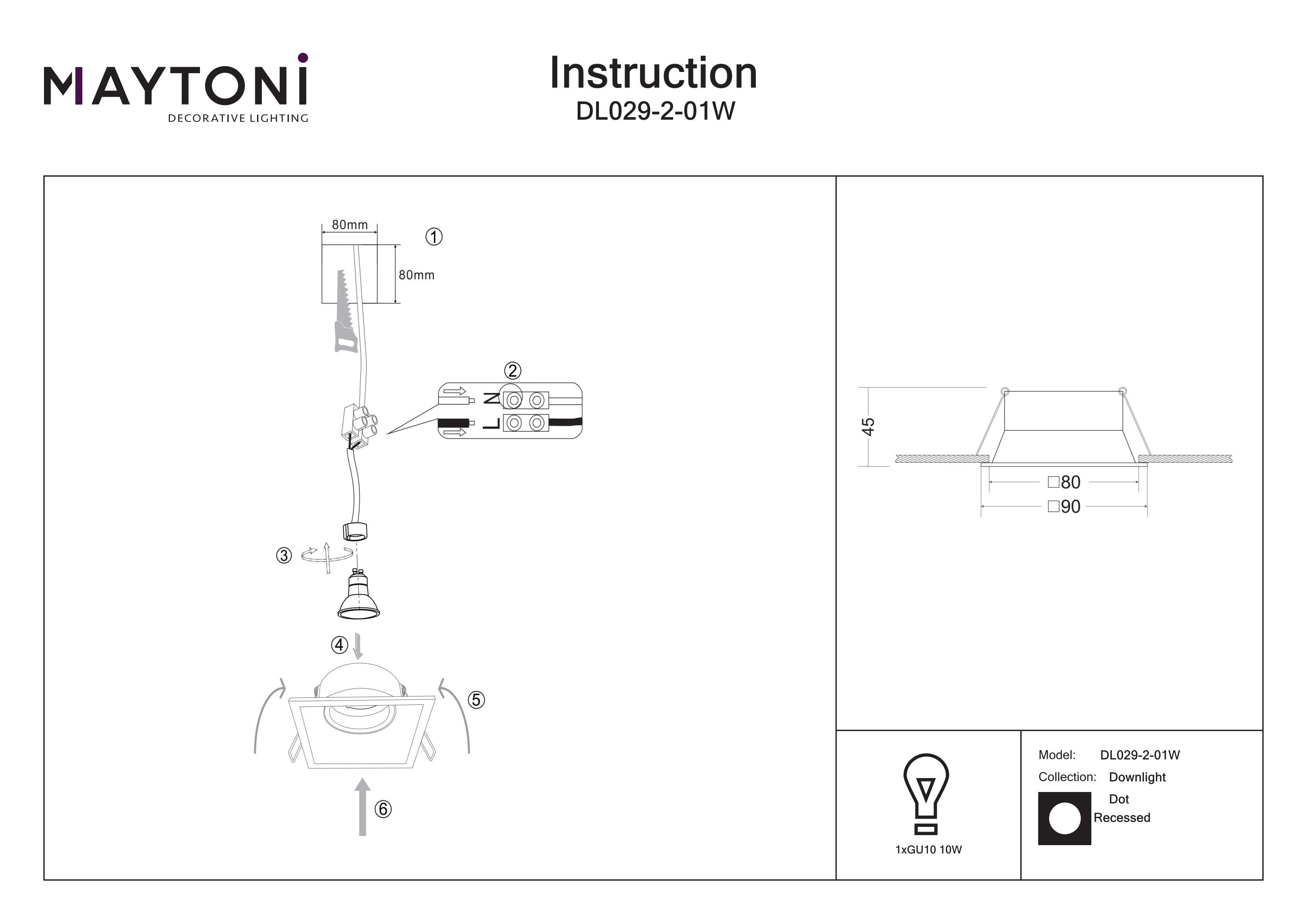 MAYTONI
DECORATIVE LIGHTING

Instruction
DL029-2-01W

80mm
①
80mm
②
N
L
③
④
⑤
⑥

45
□80
□90

1xGU10 10W

Model: DL029-2-01W
Collection: Downlight
Dot
Recessed