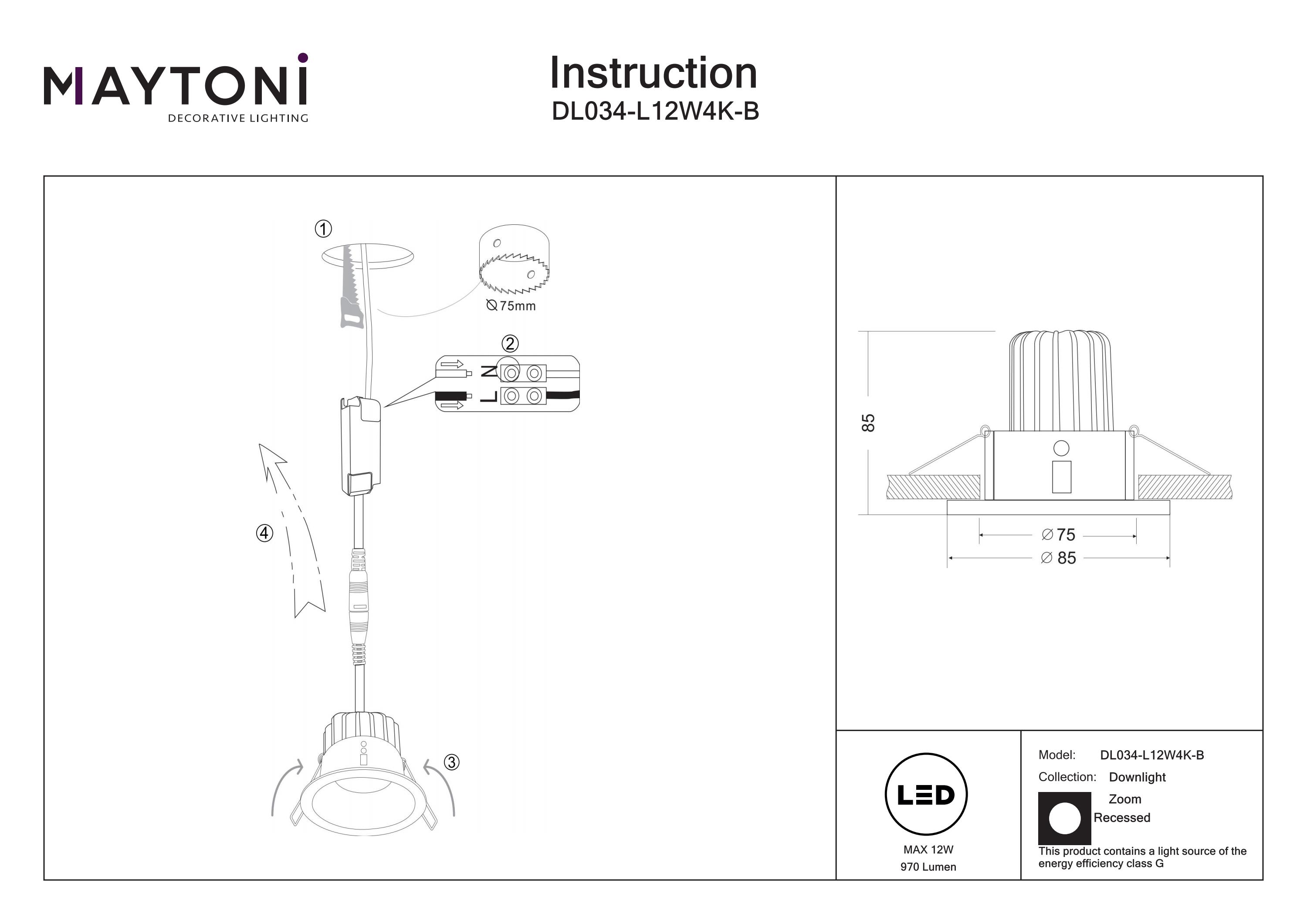 MAYTONI
DECORATIVE LIGHTING

Instruction
DL034-L12W4K-B

①

⌀75mm

②

N

L

④

③

85

⌀75

⌀85

LED

MAX 12W
970 Lumen

Model: DL034-L12W4K-B
Collection: Downlight
Zoom
Recessed
This product contains a light source of the energy efficiency class G