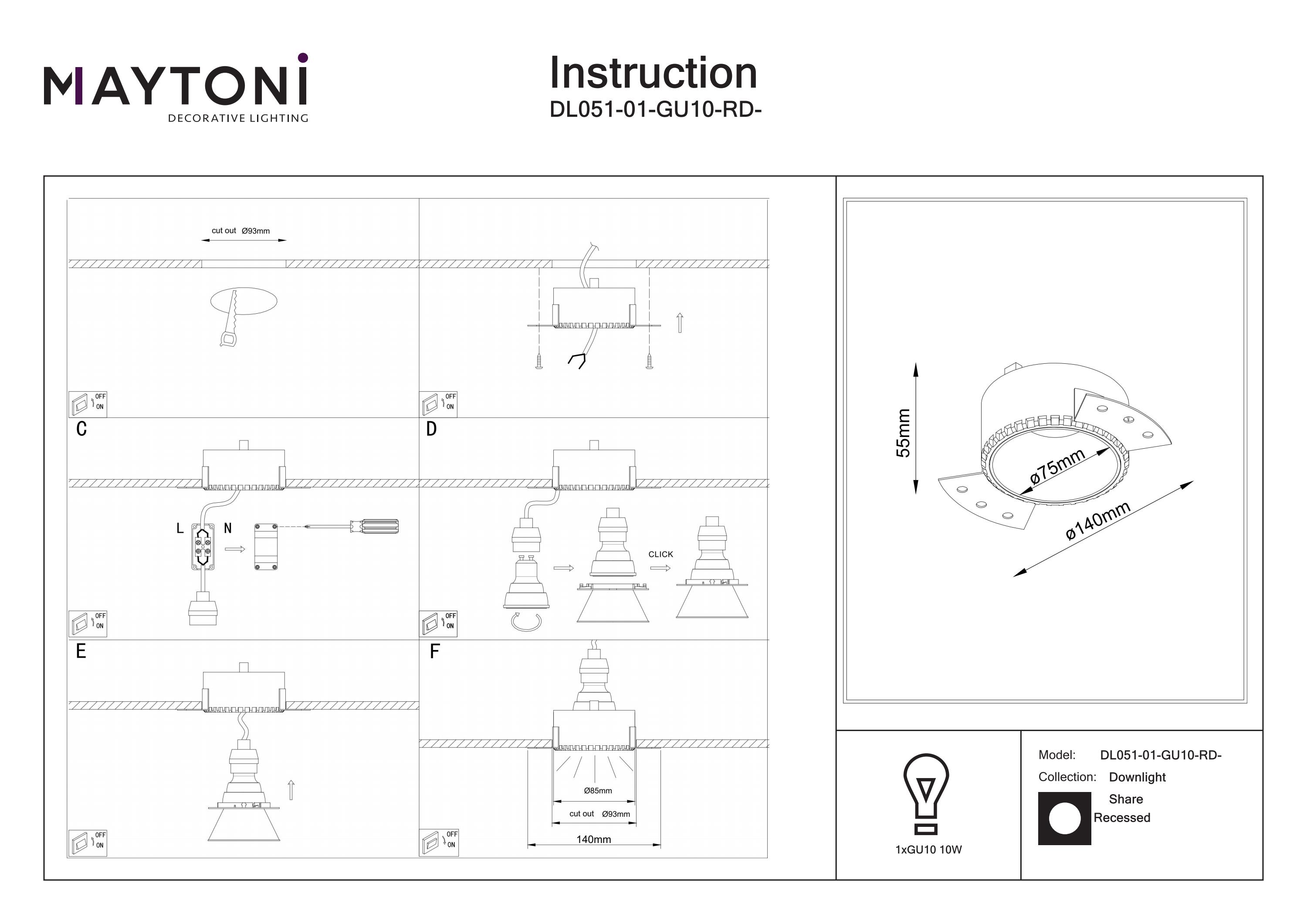 MAYTONI
DECORATIVE LIGHTING

Instruction
DL051-01-GU10-RD-

cut out Ø93mm

OFF
ON

OFF
ON

C

L N

OFF
ON

D

CLICK

OFF
ON

E

OFF
ON

F

Ø85mm
cut out Ø93mm
140mm

OFF
ON

55mm
ø75mm
ø140mm

1xGU10 10W

Model: DL051-01-GU10-RD-
Collection: Downlight
Share
Recessed