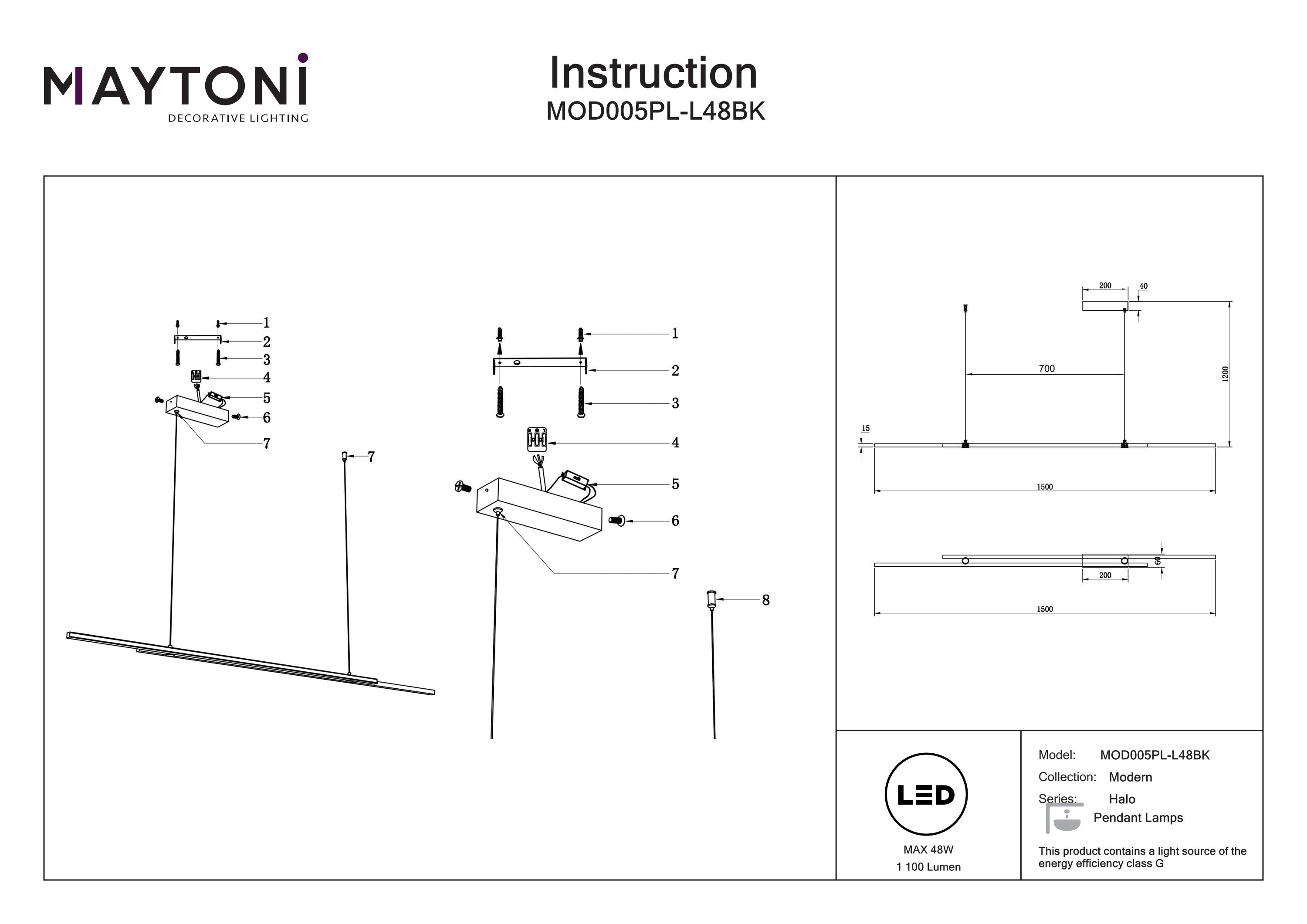 MAYTONI
DECORATIVE LIGHTING

Instruction
MOD005PL-L48BK

1
2
3
4
5
6
7
7

1
2
3
4
5
6
7
8

200
40
700
1200
15
1500

60
200
1500

LED
MAX 48W
1 100 Lumen

Model: MOD005PL-L48BK
Collection: Modern
Series: Halo
Pendant Lamps

This product contains a light source of the energy efficiency class G