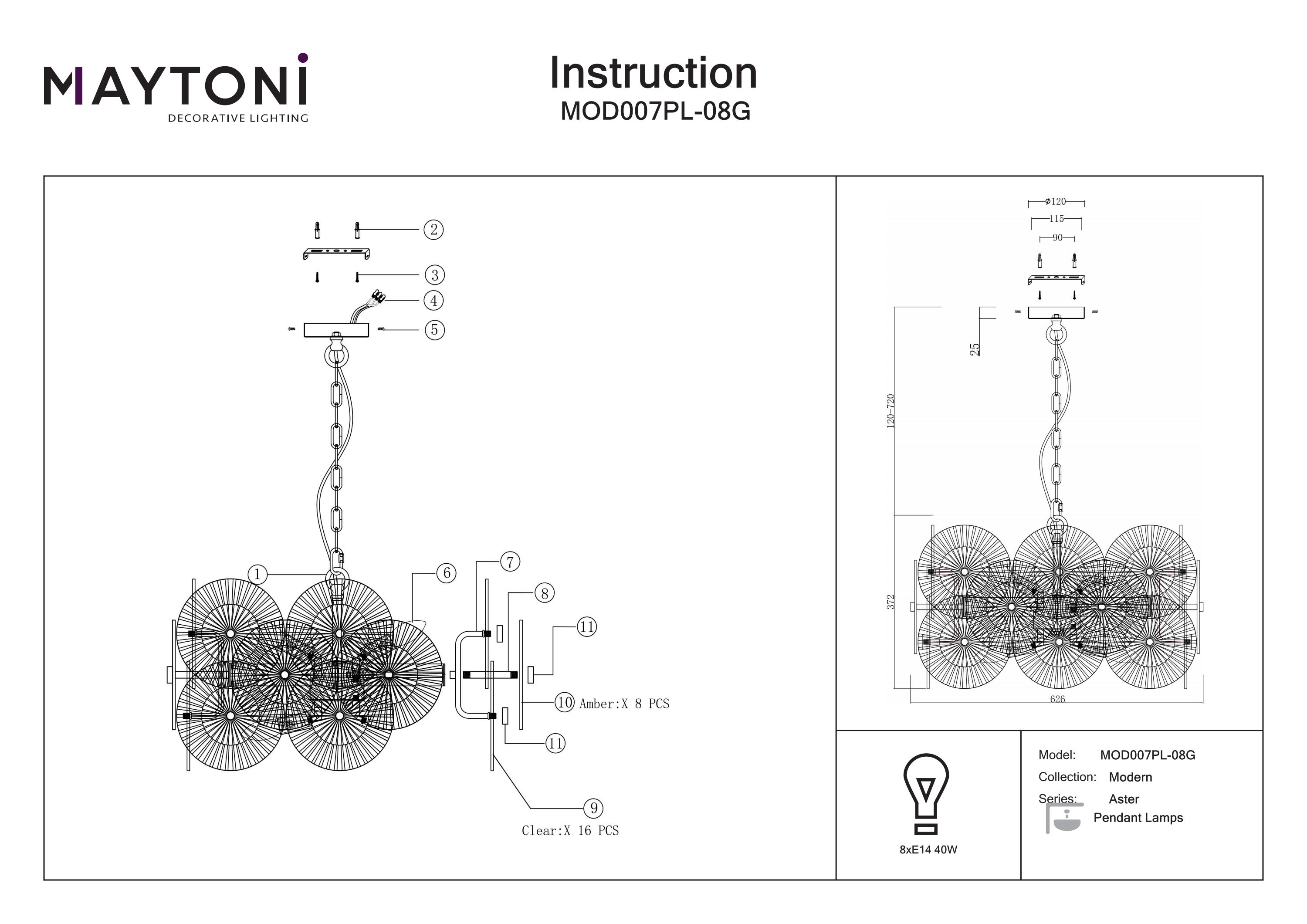 MAYTONI
DECORATIVE LIGHTING

Instruction
MOD007PL-08G

2
3
4
5
1
6
7
8
11
10 Amber:X 8 PCS
11
9
Clear:X 16 PCS

Φ120
115
90
25
120-720
372
626

8xE14 40W

Model: MOD007PL-08G
Collection: Modern
Series: Aster
Pendant Lamps