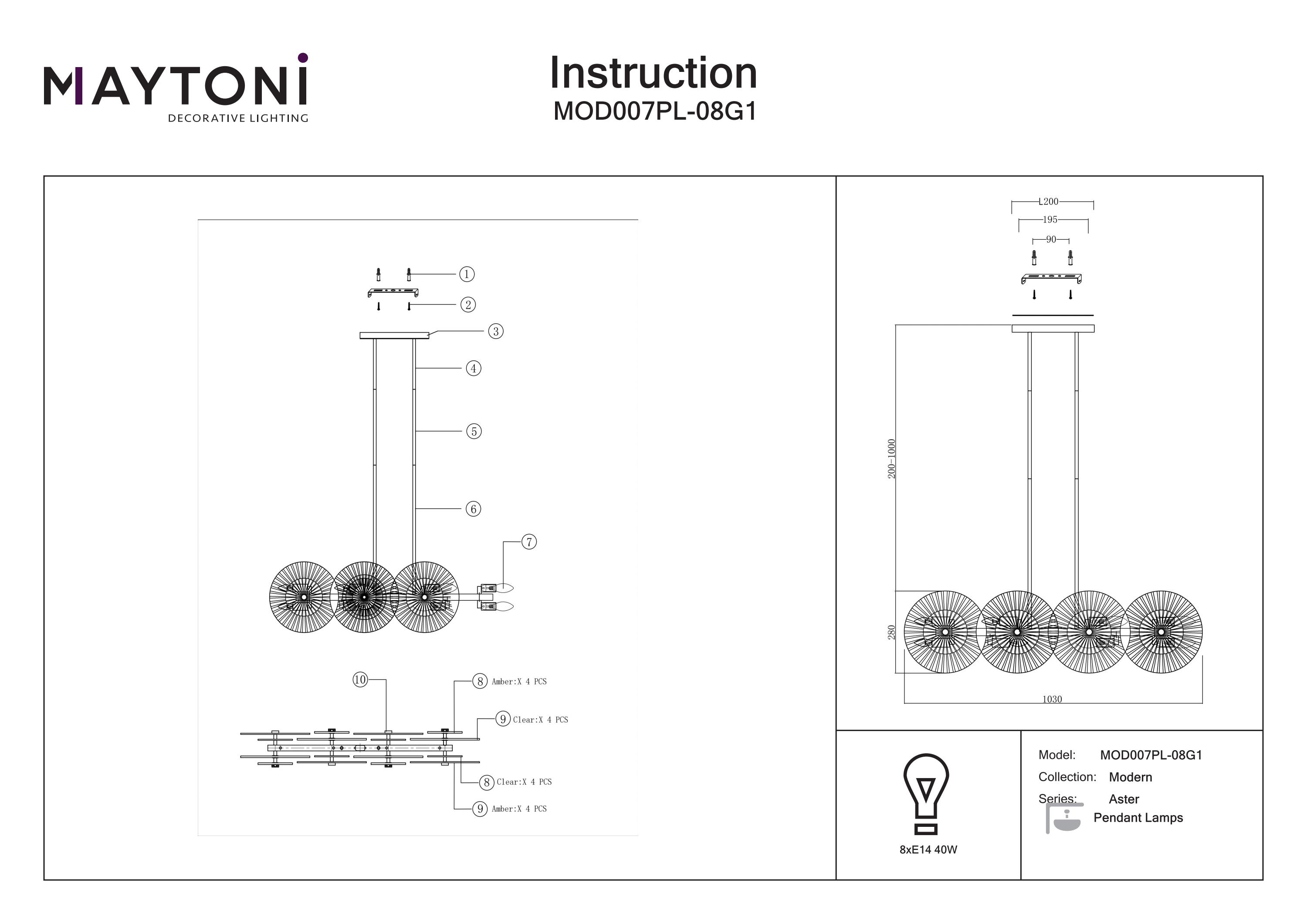 MAYTONI
DECORATIVE LIGHTING

Instruction
MOD007PL-08G1

1
2
3
4
5
6
7
10
8 Amber:X 4 PCS
9 Clear:X 4 PCS
8 Clear:X 4 PCS
9 Amber:X 4 PCS

L200
195
90
200-1000
280
1030

8xE14 40W

Model: MOD007PL-08G1
Collection: Modern
Series: Aster
Pendant Lamps