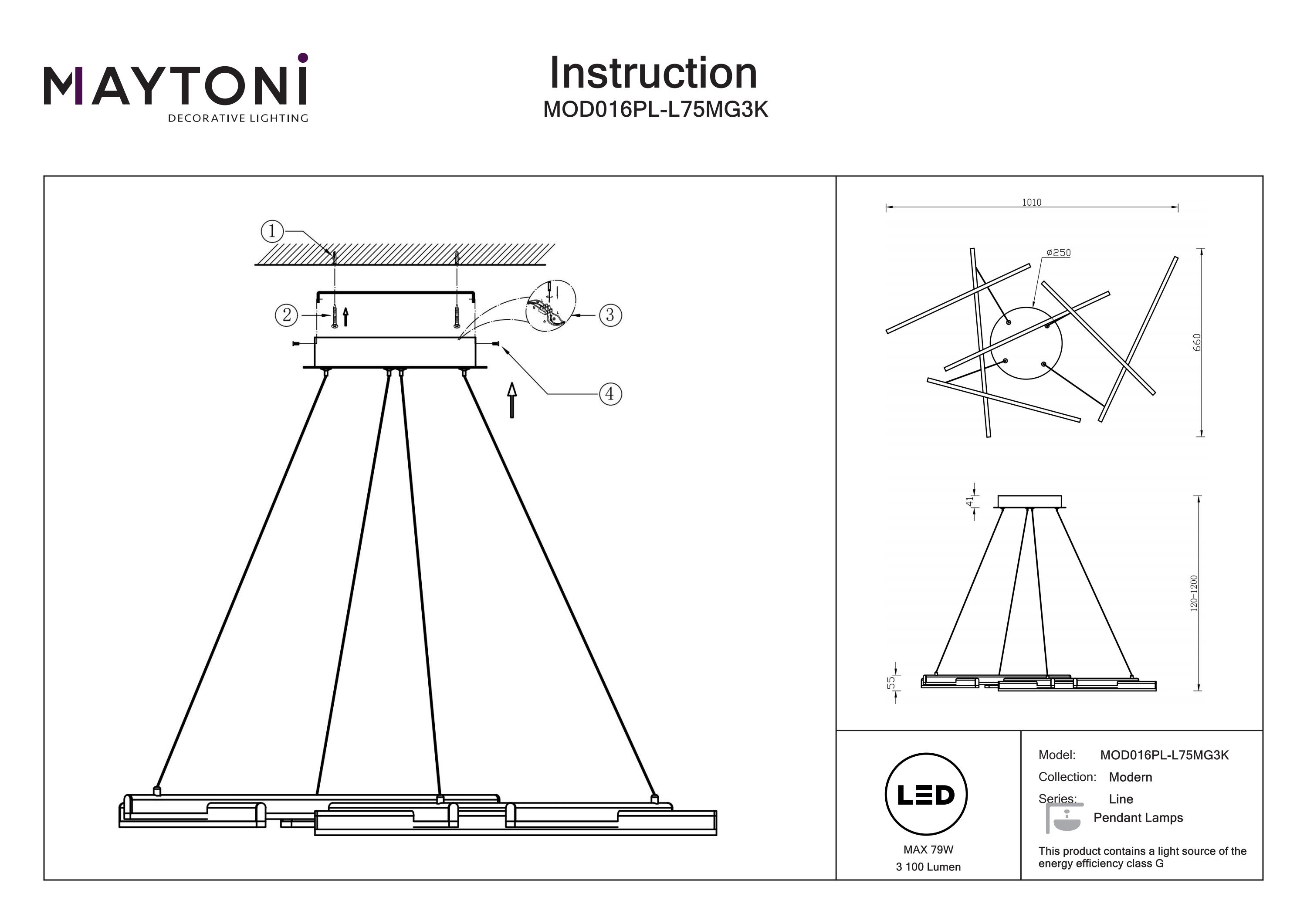 MAYTONI
DECORATIVE LIGHTING

Instruction
MOD016PL-L75MG3K

①
②
③
④

1010
ø250
660
41
120-1200
55

LED
MAX 79W
3 100 Lumen

Model: MOD016PL-L75MG3K
Collection: Modern
Series: Line
Pendant Lamps

This product contains a light source of the energy efficiency class G