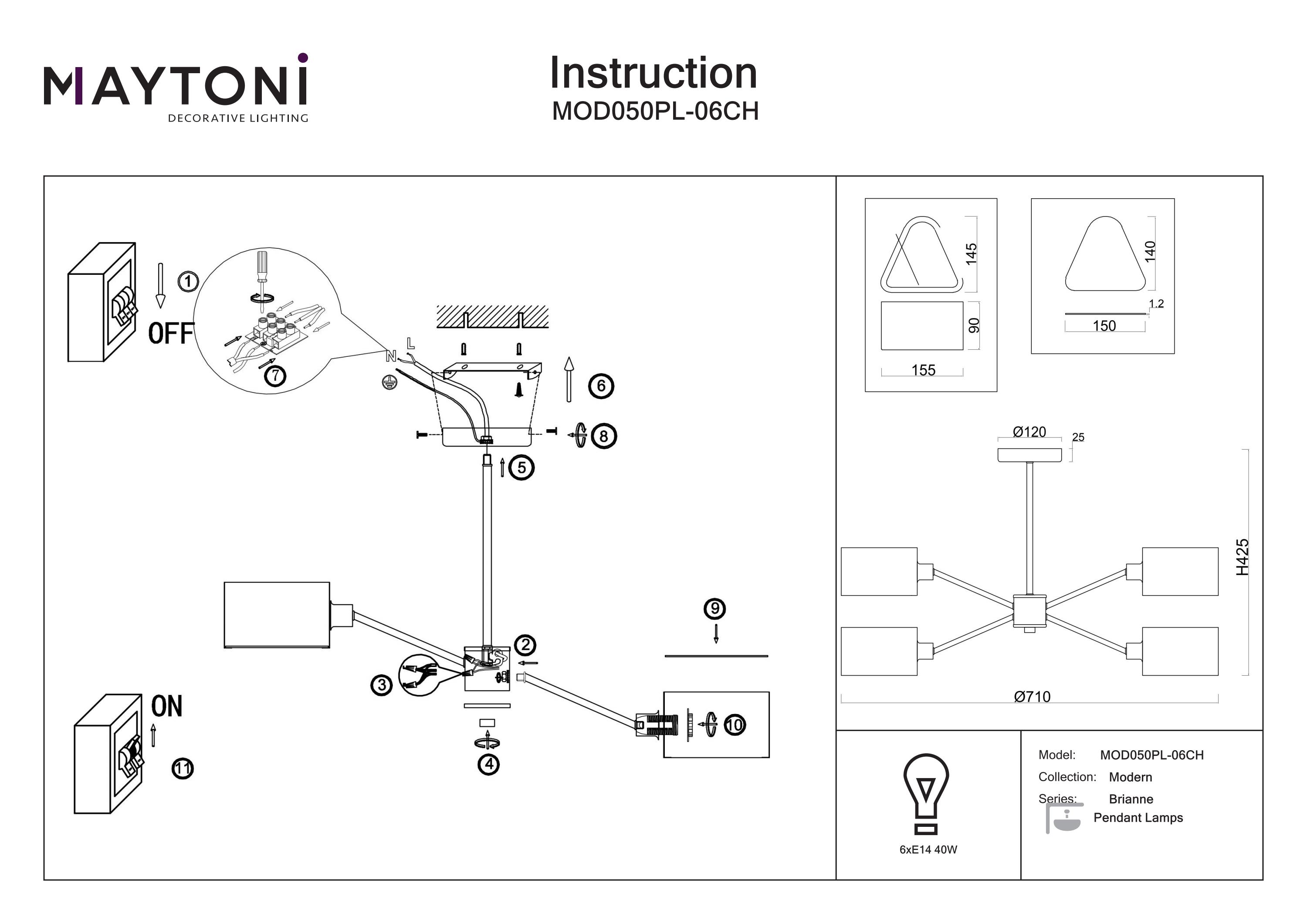 MAYTONI
DECORATIVE LIGHTING

Instruction
MOD050PL-06CH

1
OFF
7
N
L
6
8
5
2
3
4
9
10
ON
11

145
90
155
140
1.2
150

Ø120
25
H425
Ø710

6xE14 40W

Model: MOD050PL-06CH
Collection: Modern
Series: Brianne
Pendant Lamps