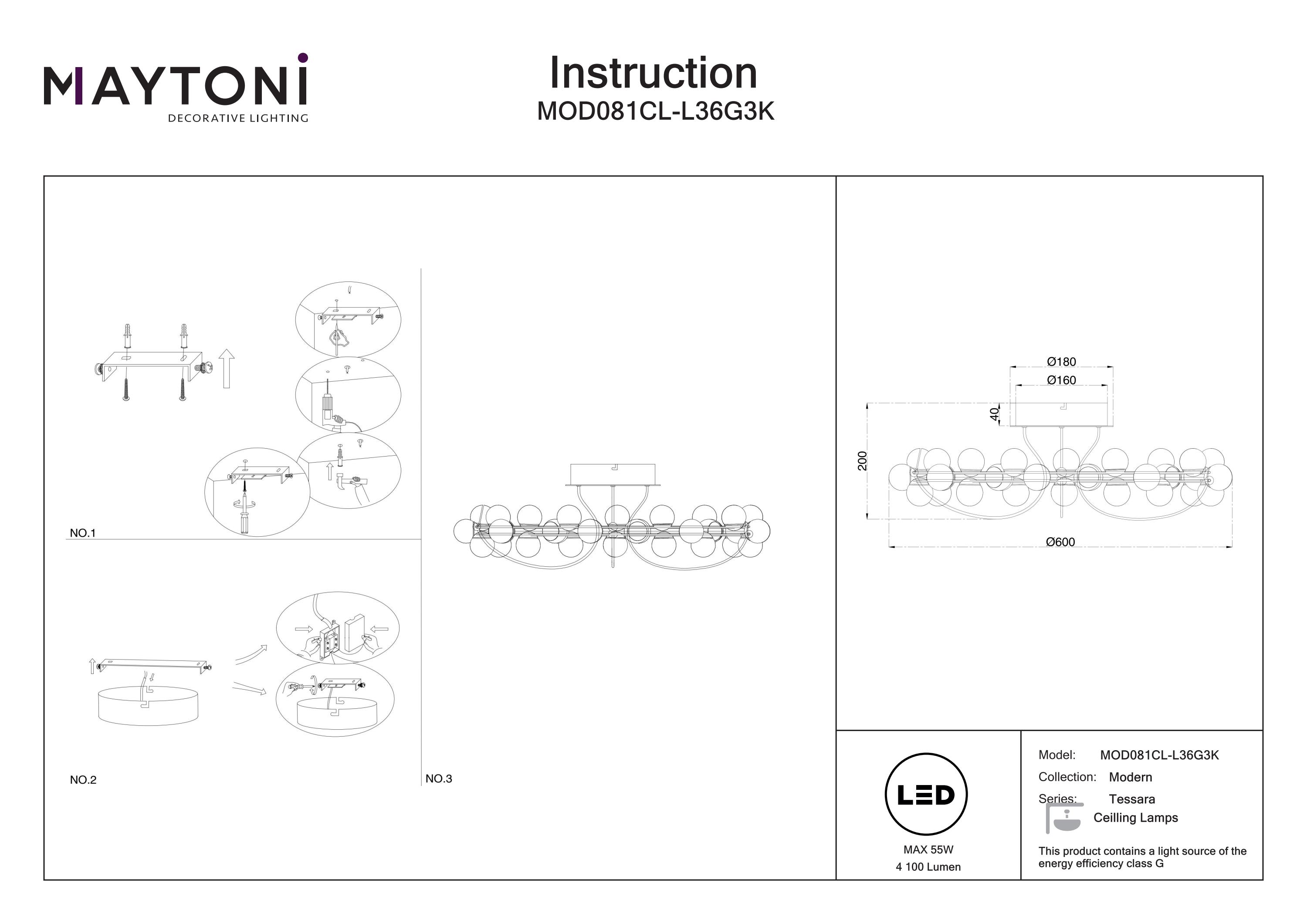 MAYTONI
DECORATIVE LIGHTING

Instruction
MOD081CL-L36G3K

NO.1

NO.2

NO.3

Ø180
Ø160
40
200
Ø600

LED
MAX 55W
4 100 Lumen

Model: MOD081CL-L36G3K
Collection: Modern
Series: Tessara
Ceilling Lamps

This product contains a light source of the energy efficiency class G