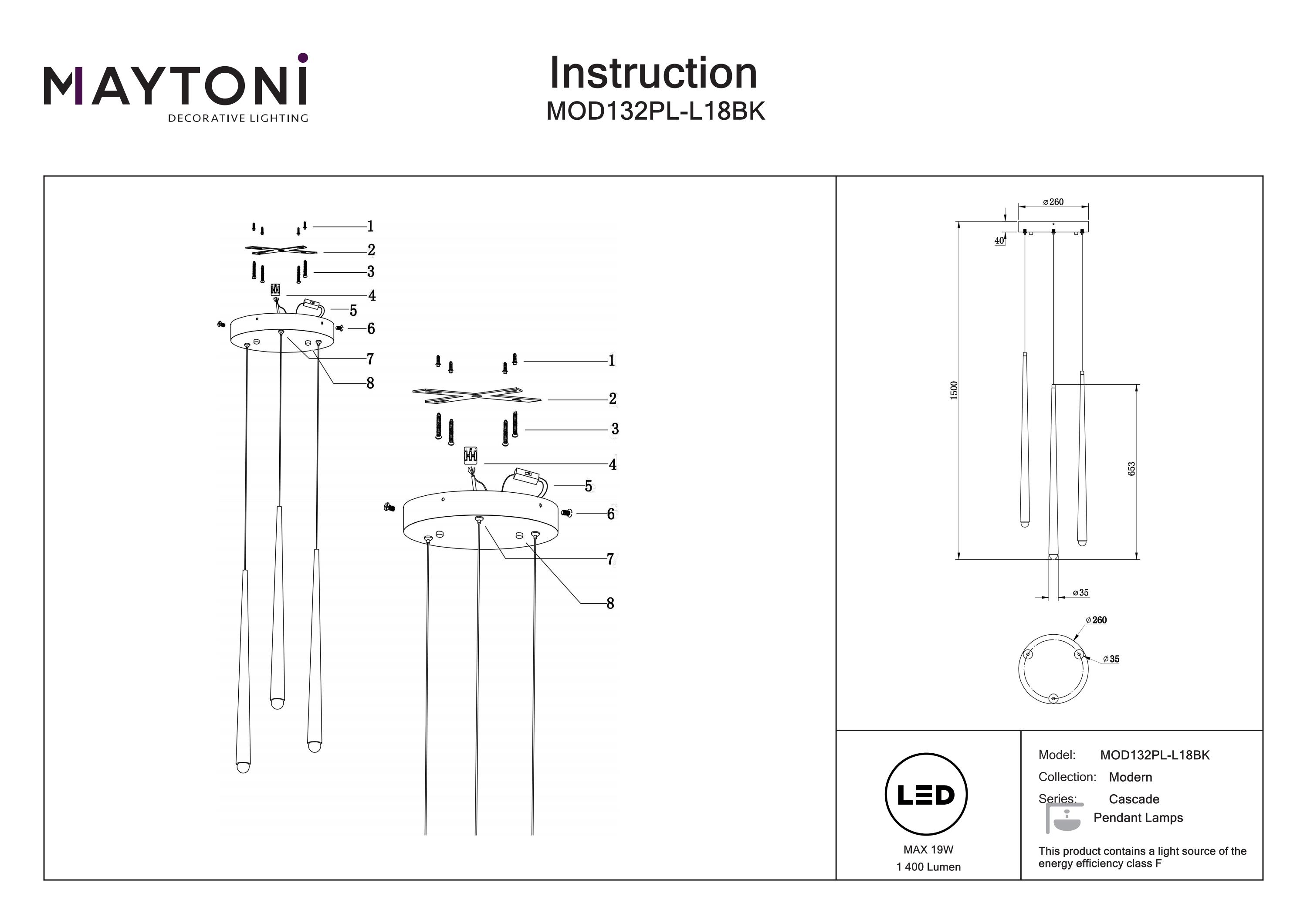 MAYTONI
DECORATIVE LIGHTING

Instruction
MOD132PL-L18BK

1
2
3
4
5
6
7
8

1
2
3
4
5
6
7
8

⌀260
40
1500
653
⌀35

⌀260
⌀35

LED
MAX 19W
1 400 Lumen

Model: MOD132PL-L18BK
Collection: Modern
Series: Cascade
Pendant Lamps

This product contains a light source of the energy efficiency class F