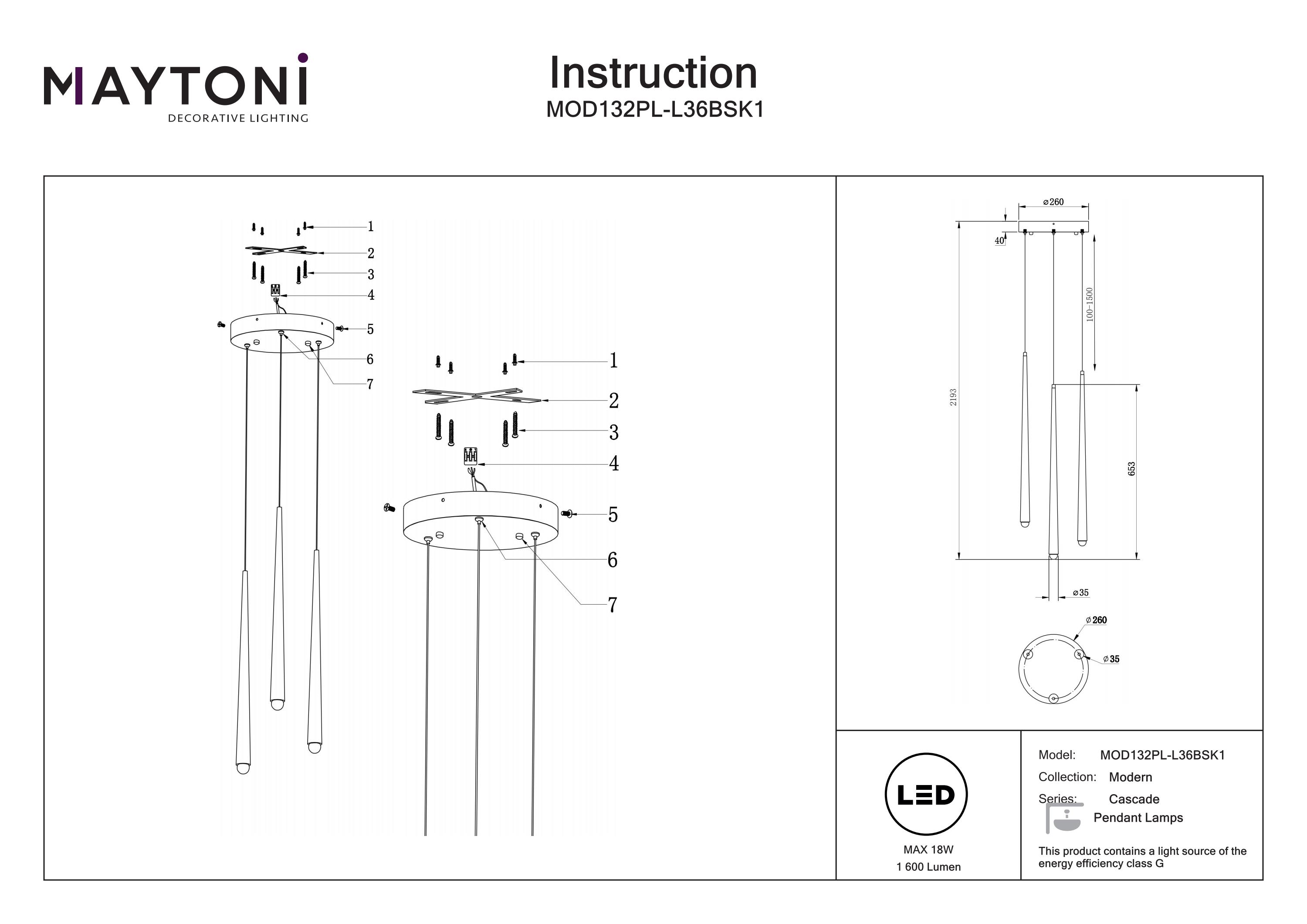 MAYTONI
DECORATIVE LIGHTING

Instruction
MOD132PL-L36BSK1

1
2
3
4
5
6
7

1
2
3
4
5
6
7

⌀260
40
100-1500
2193
653
⌀35
⌀260
⌀35

LED
MAX 18W
1 600 Lumen

Model: MOD132PL-L36BSK1
Collection: Modern
Series: Cascade
Pendant Lamps

This product contains a light source of the energy efficiency class G