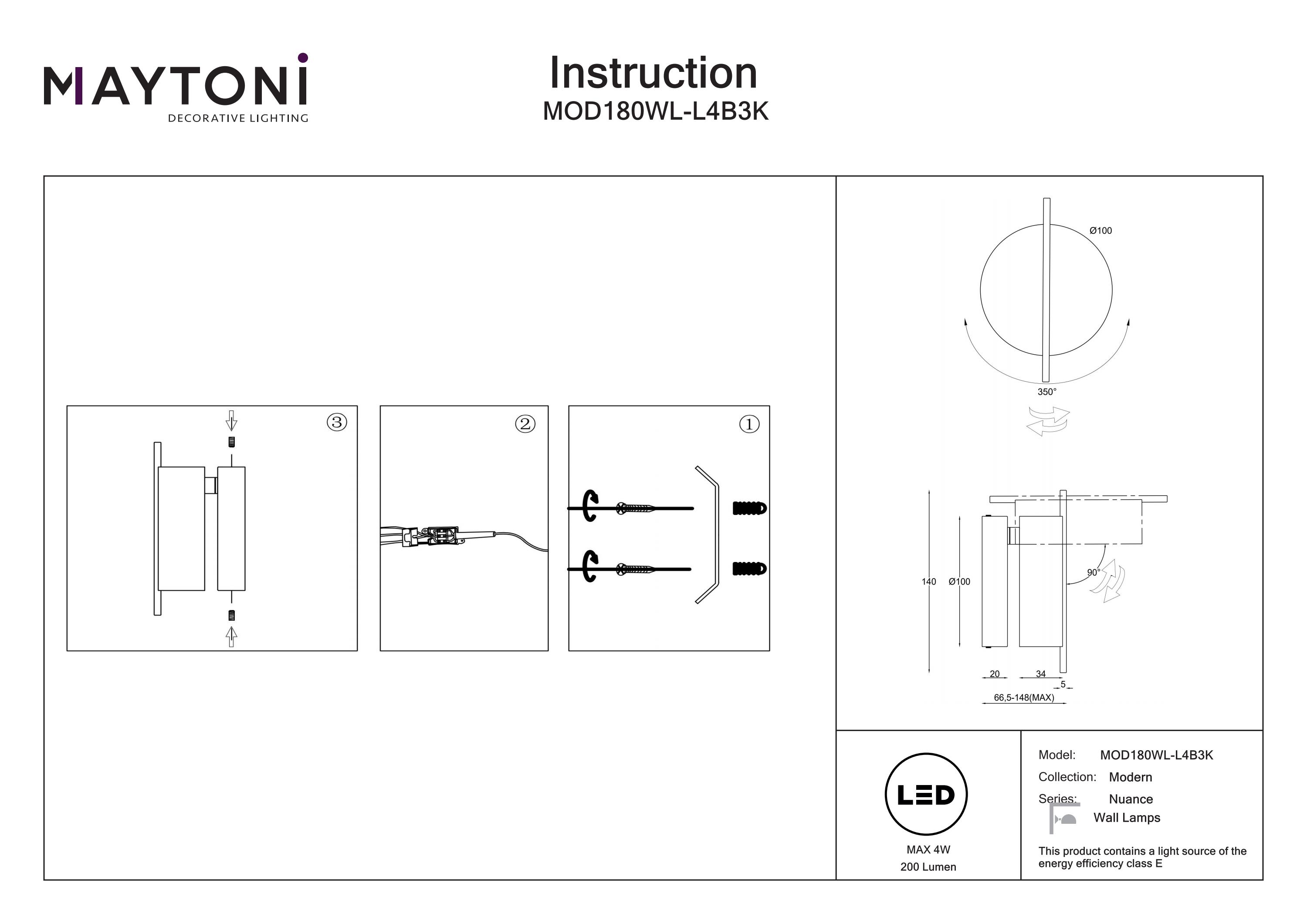 MAYTONI
DECORATIVE LIGHTING

Instruction
MOD180WL-L4B3K

③

②

①

Ø100

350°

140
Ø100
90°
20
34
5
66,5-148(MAX)

LED
MAX 4W
200 Lumen

Model: MOD180WL-L4B3K
Collection: Modern
Series: Nuance
Wall Lamps

This product contains a light source of the energy efficiency class E