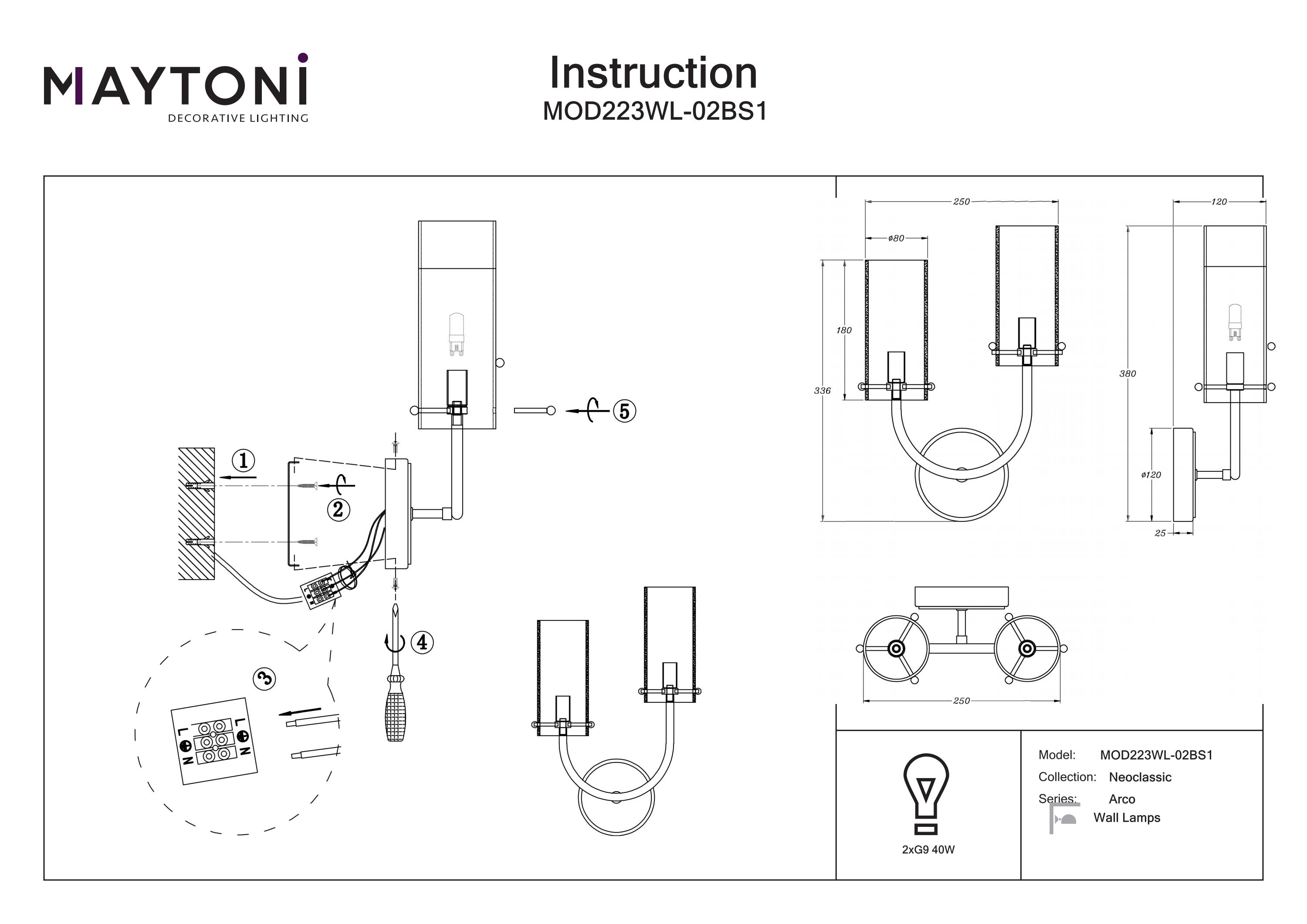 MAYTONI
DECORATIVE LIGHTING

Instruction
MOD223WL-02BS1

①
②
③
④
⑤

L
N
L
N

250
ø80
180
336
120
380
ø120
25
250

2xG9 40W

Model: MOD223WL-02BS1
Collection: Neoclassic
Series: Arco
Wall Lamps