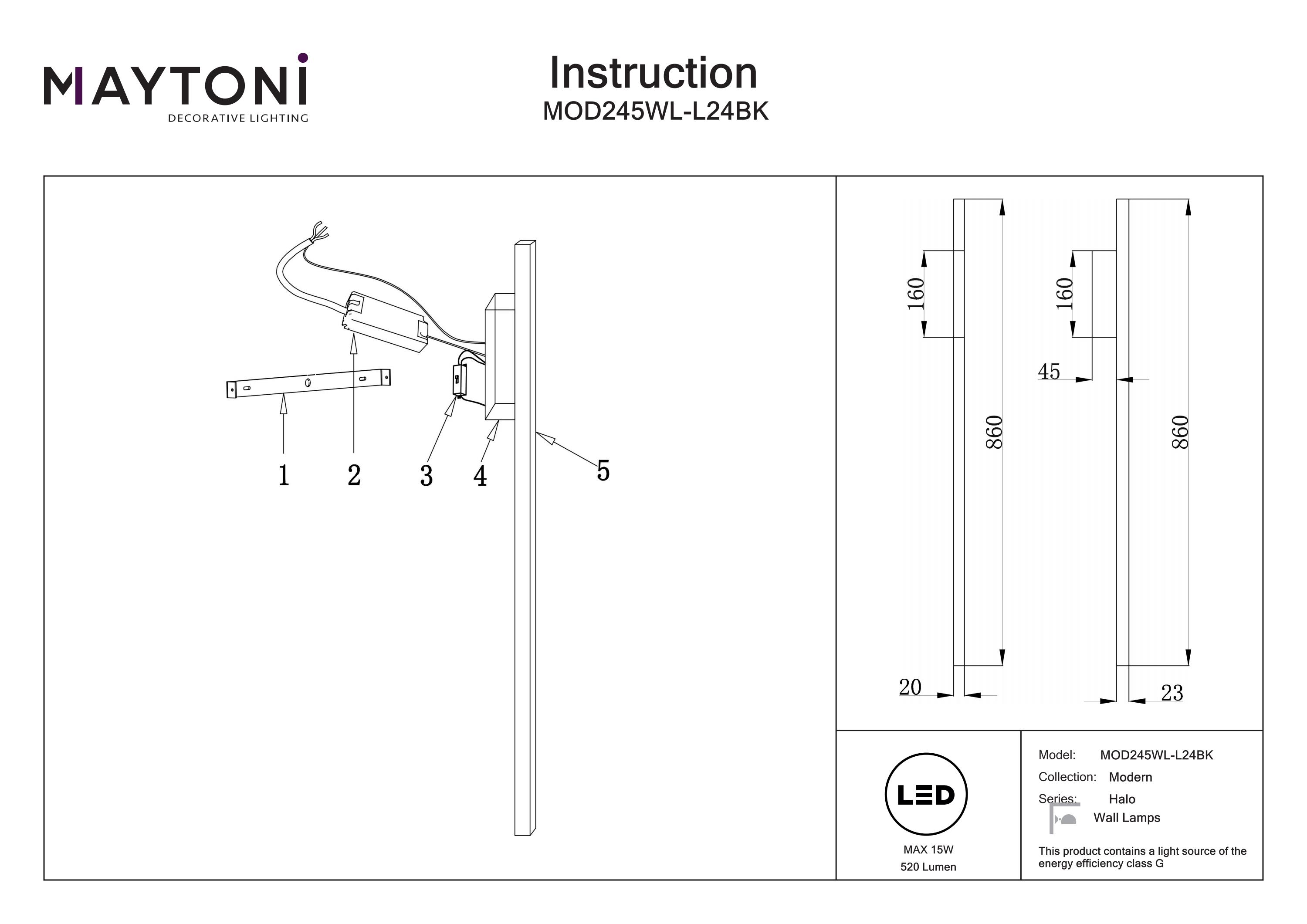 MAYTONI
DECORATIVE LIGHTING

Instruction
MOD245WL-L24BK

1 2 3 4 5

160
860
20

160
45
860
23

LED
MAX 15W
520 Lumen

Model: MOD245WL-L24BK
Collection: Modern
Series: Halo
Wall Lamps

This product contains a light source of the energy efficiency class G