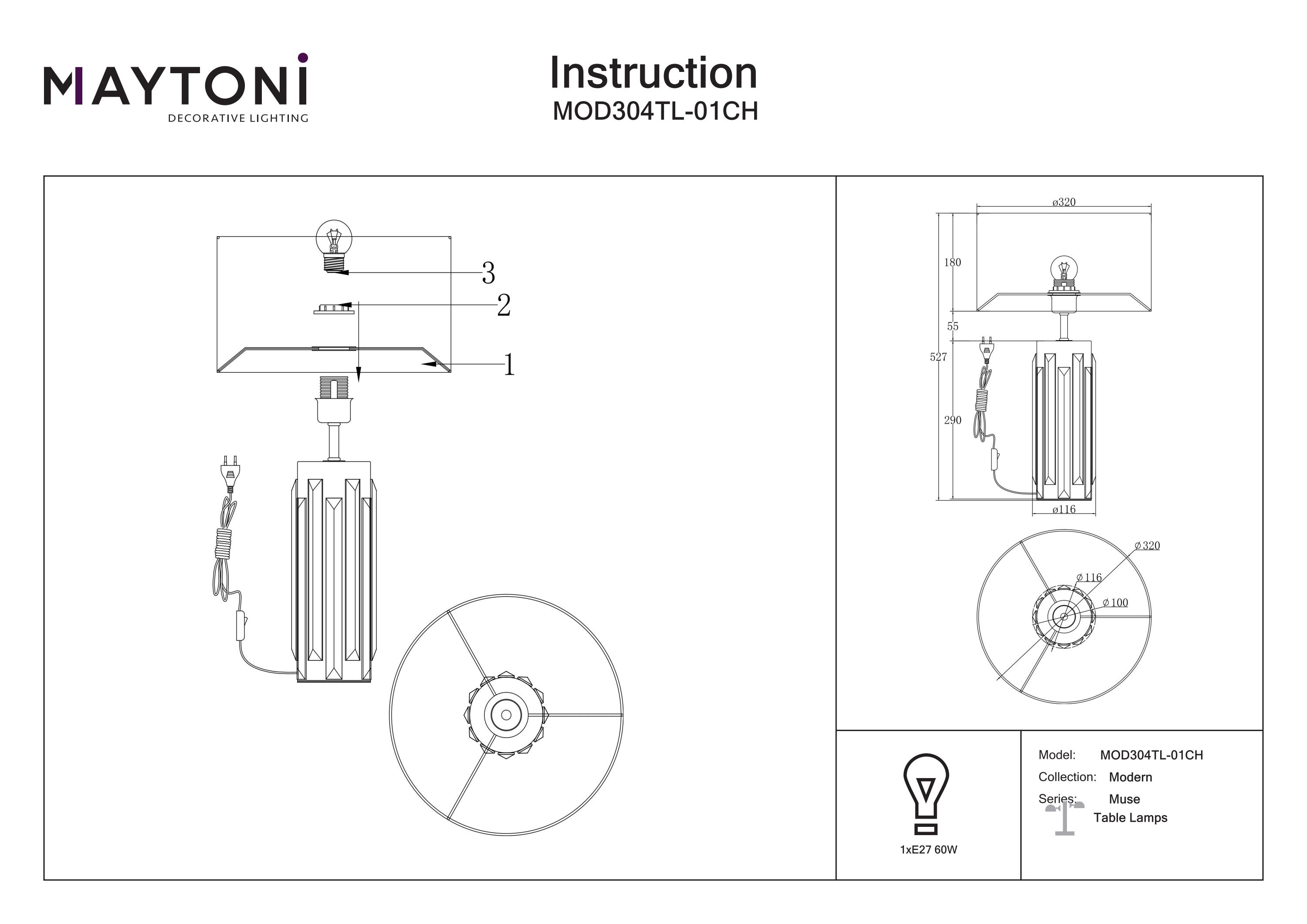 MAYTONI
DECORATIVE LIGHTING

Instruction
MOD304TL-01CH

3
2
1

ø320
180
55
527
290
ø116

ø320
ø116
ø100

1xE27 60W

Model: MOD304TL-01CH
Collection: Modern
Series: Muse
Table Lamps