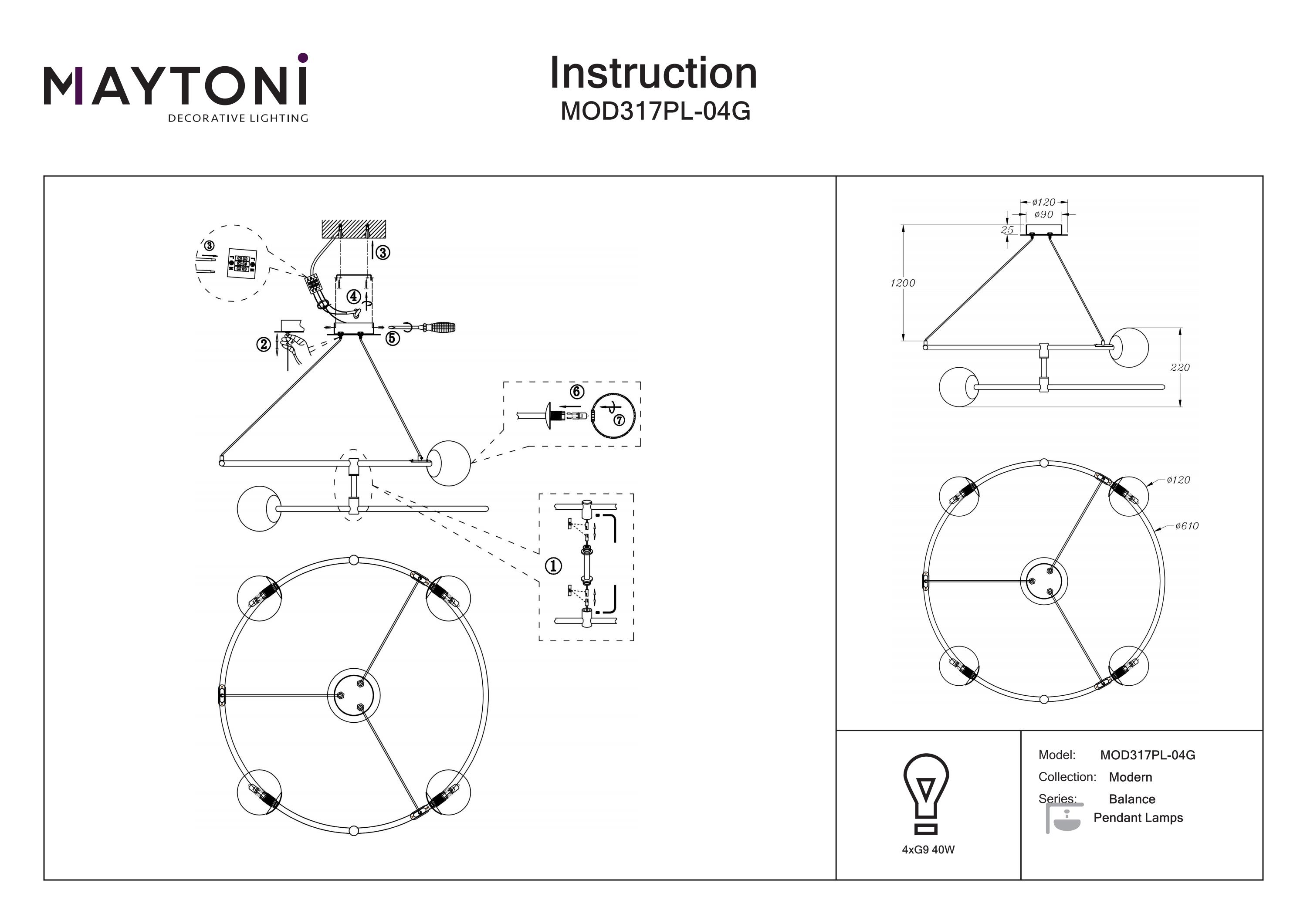 MAYTONI
DECORATIVE LIGHTING

Instruction
MOD317PL-04G

③
③
④
②
⑤
⑥
⑦
①

ø120
ø90
25
1200
220
ø120
ø610

4xG9 40W

Model: MOD317PL-04G
Collection: Modern
Series: Balance
Pendant Lamps