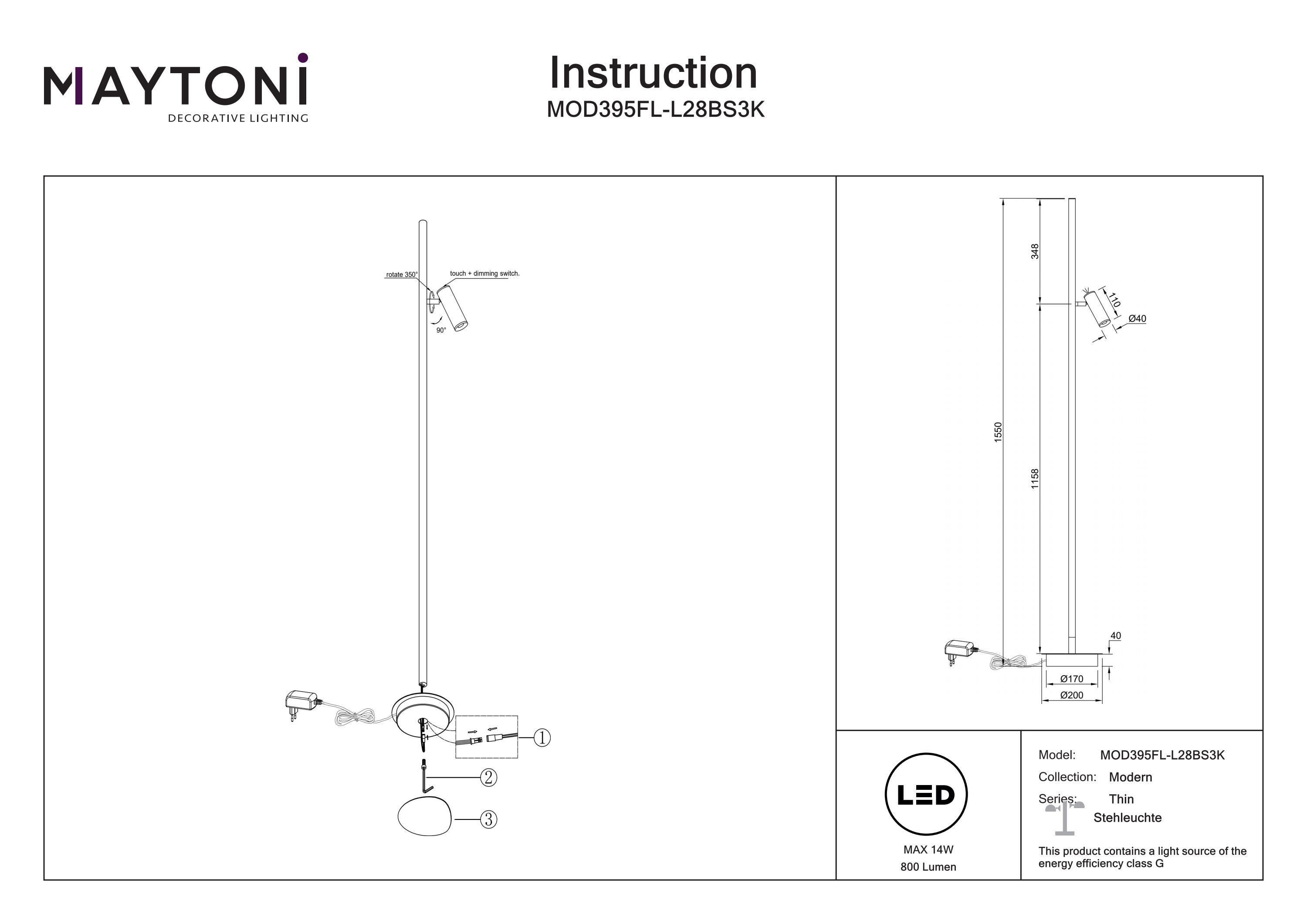 MAYTONI
DECORATIVE LIGHTING

Instruction
MOD395FL-L28BS3K

rotate 350°
touch + dimming switch.
90°

①
②
③

348
110
Ø40
1550
1158
40
Ø170
Ø200

LED
MAX 14W
800 Lumen

Model: MOD395FL-L28BS3K
Collection: Modern
Series: Thin
Stehleuchte
This product contains a light source of the energy efficiency class G