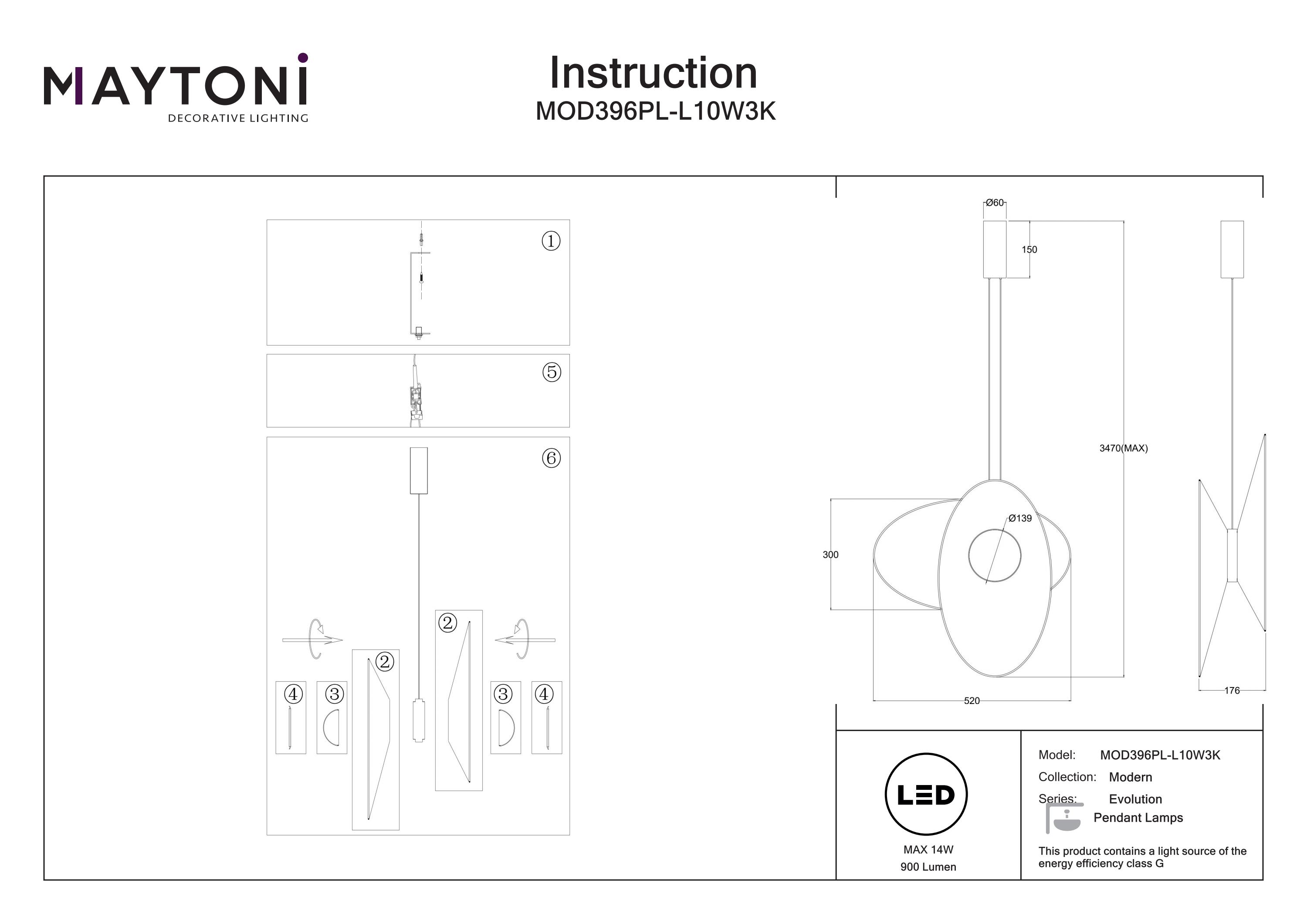 MAYTONI
DECORATIVE LIGHTING

Instruction
MOD396PL-L10W3K

①

⑤

⑥

②

②

④ ③ ③ ④

Ø60
150
3470(MAX)
Ø139
300
520
176

LED
MAX 14W
900 Lumen

Model: MOD396PL-L10W3K
Collection: Modern
Series: Evolution
Pendant Lamps

This product contains a light source of the energy efficiency class G