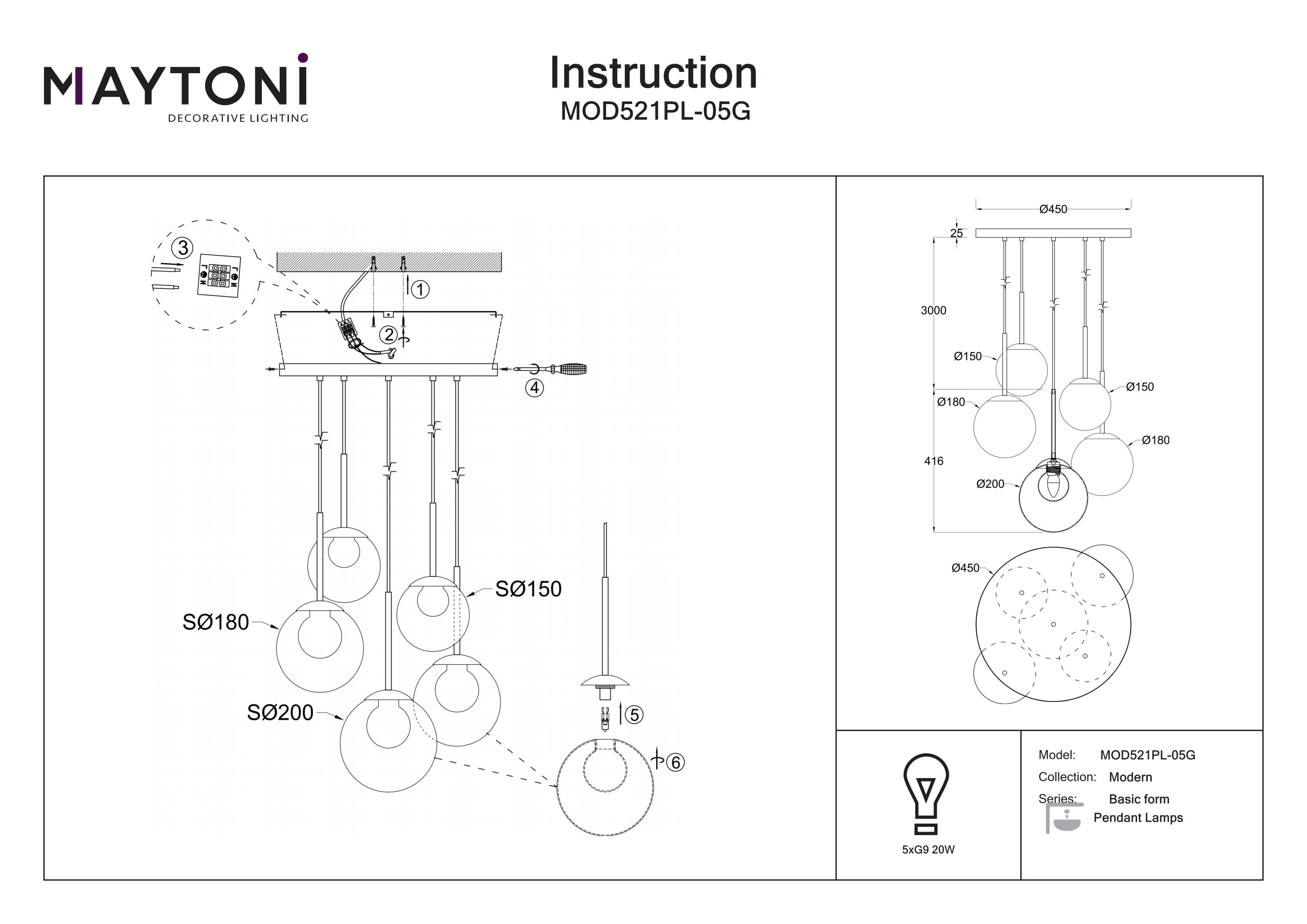 MAYTONI
DECORATIVE LIGHTING

Instruction
MOD521PL-05G

3

1

2

4

SØ150

SØ180

SØ200

5

6

Ø450

25

3000

Ø150

Ø180

Ø150

Ø180

416

Ø200

Ø450

5xG9 20W

Model: MOD521PL-05G
Collection: Modern
Series: Basic form
Pendant Lamps