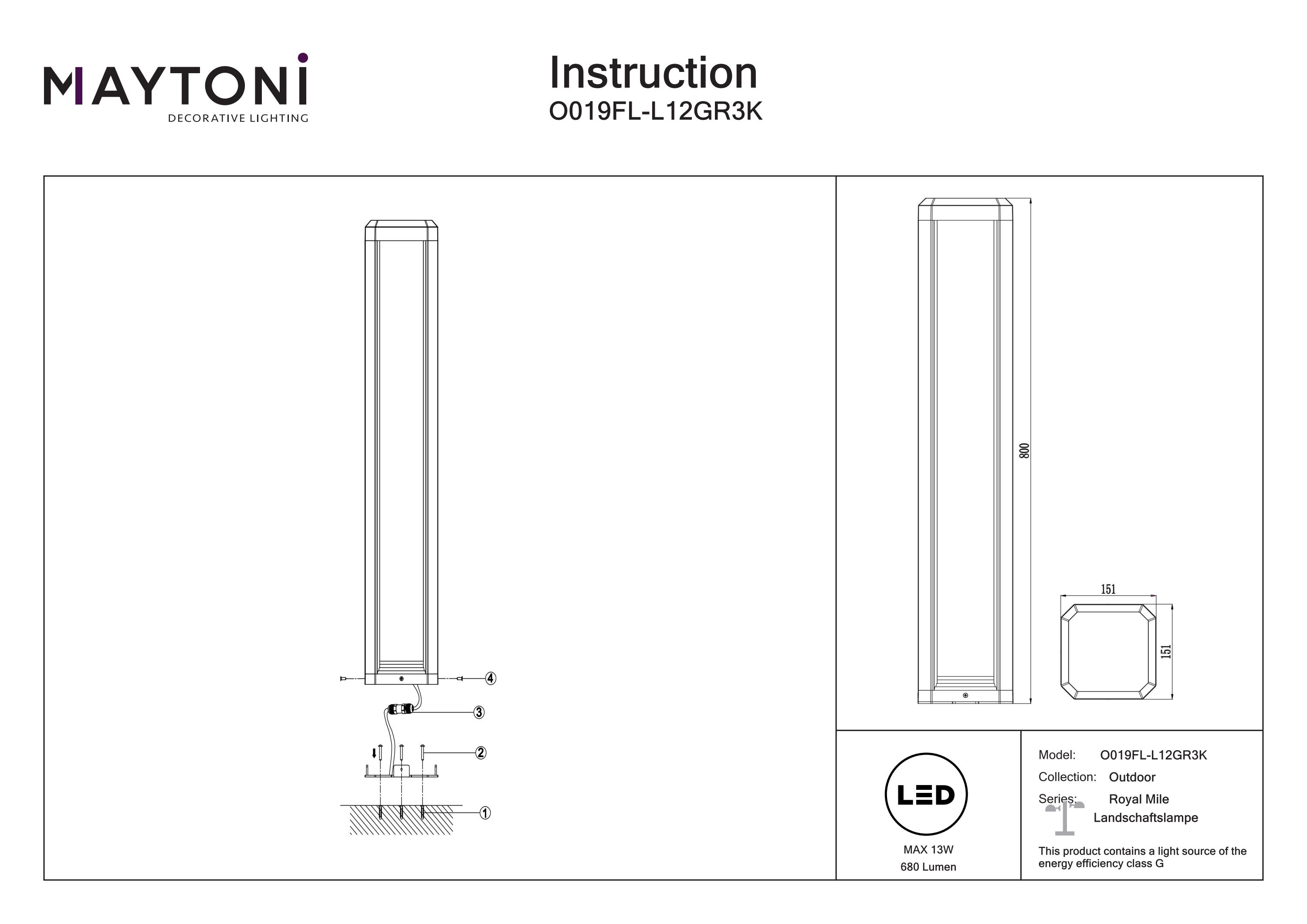 MAYTONI
DECORATIVE LIGHTING

Instruction
O019FL-L12GR3K

④
③
②
①

800

151

151

LED

MAX 13W
680 Lumen

Model: O019FL-L12GR3K
Collection: Outdoor
Series: Royal Mile
Landschaftslampe

This product contains a light source of the energy efficiency class G