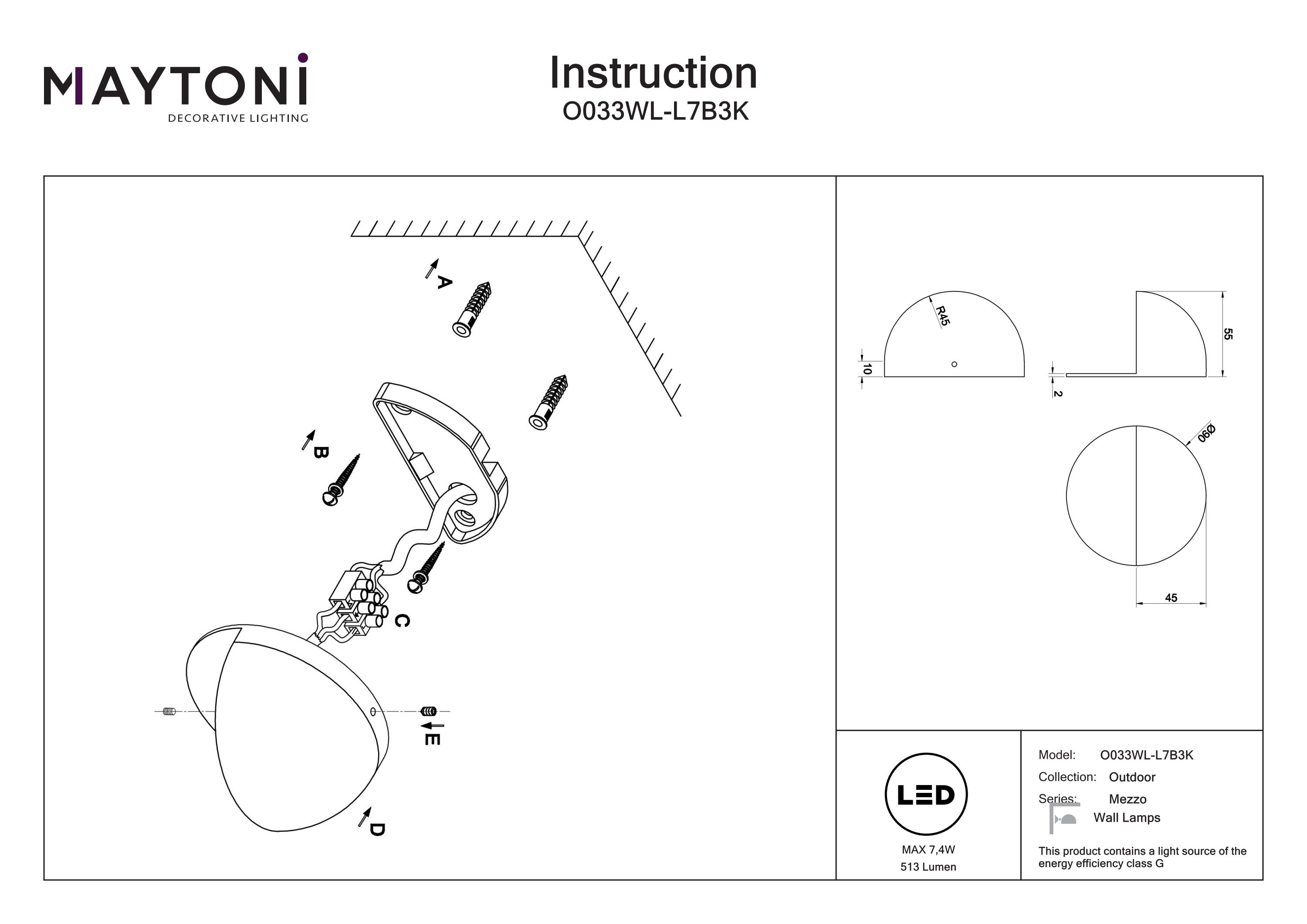 MAYTONI
DECORATIVE LIGHTING

Instruction
O033WL-L7B3K

A

B

C

E

D

R45

10

55

2

Ø90

45

LED

MAX 7,4W
513 Lumen

Model: O033WL-L7B3K
Collection: Outdoor
Series: Mezzo
Wall Lamps

This product contains a light source of the energy efficiency class G