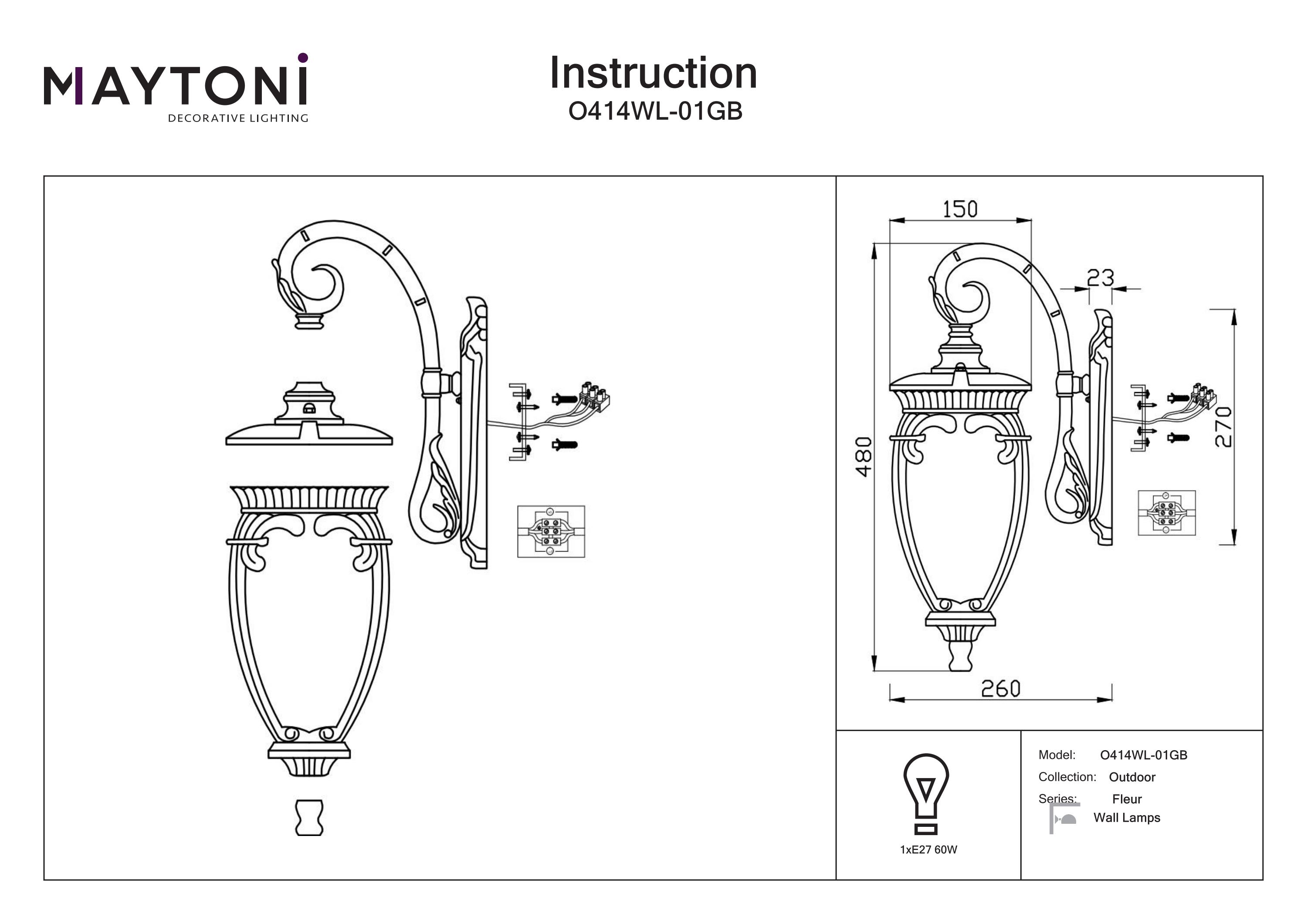 MAYTONI
DECORATIVE LIGHTING

Instruction
O414WL-01GB

150
23
480
270
260

1xE27 60W

Model: O414WL-01GB
Collection: Outdoor
Series: Fleur
Wall Lamps