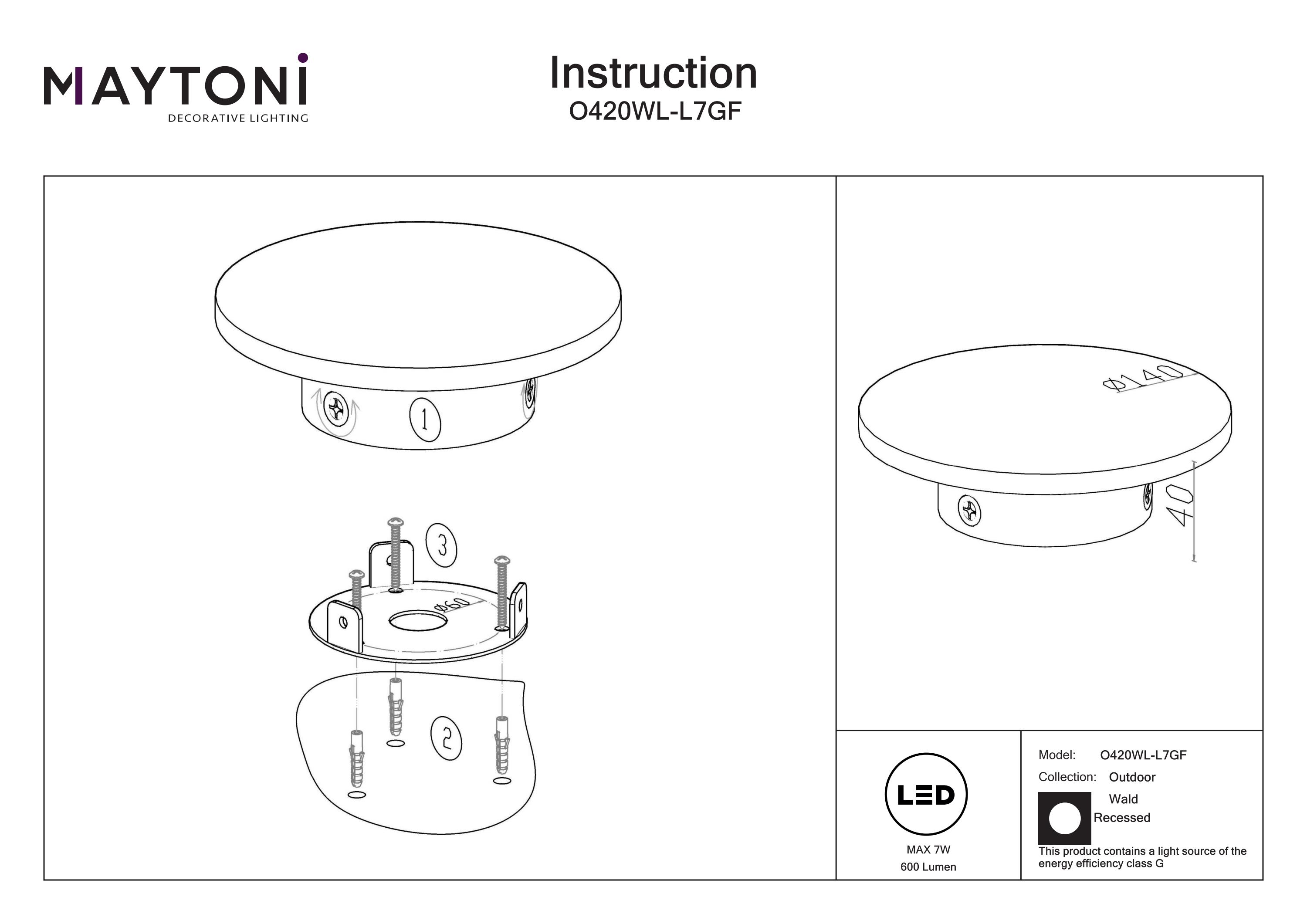 MAYTONI
DECORATIVE LIGHTING

Instruction
O420WL-L7GF

1

3

Ø60

2

Ø140

40

LED
MAX 7W
600 Lumen

Model: O420WL-L7GF
Collection: Outdoor
Wald
Recessed
This product contains a light source of the energy efficiency class G