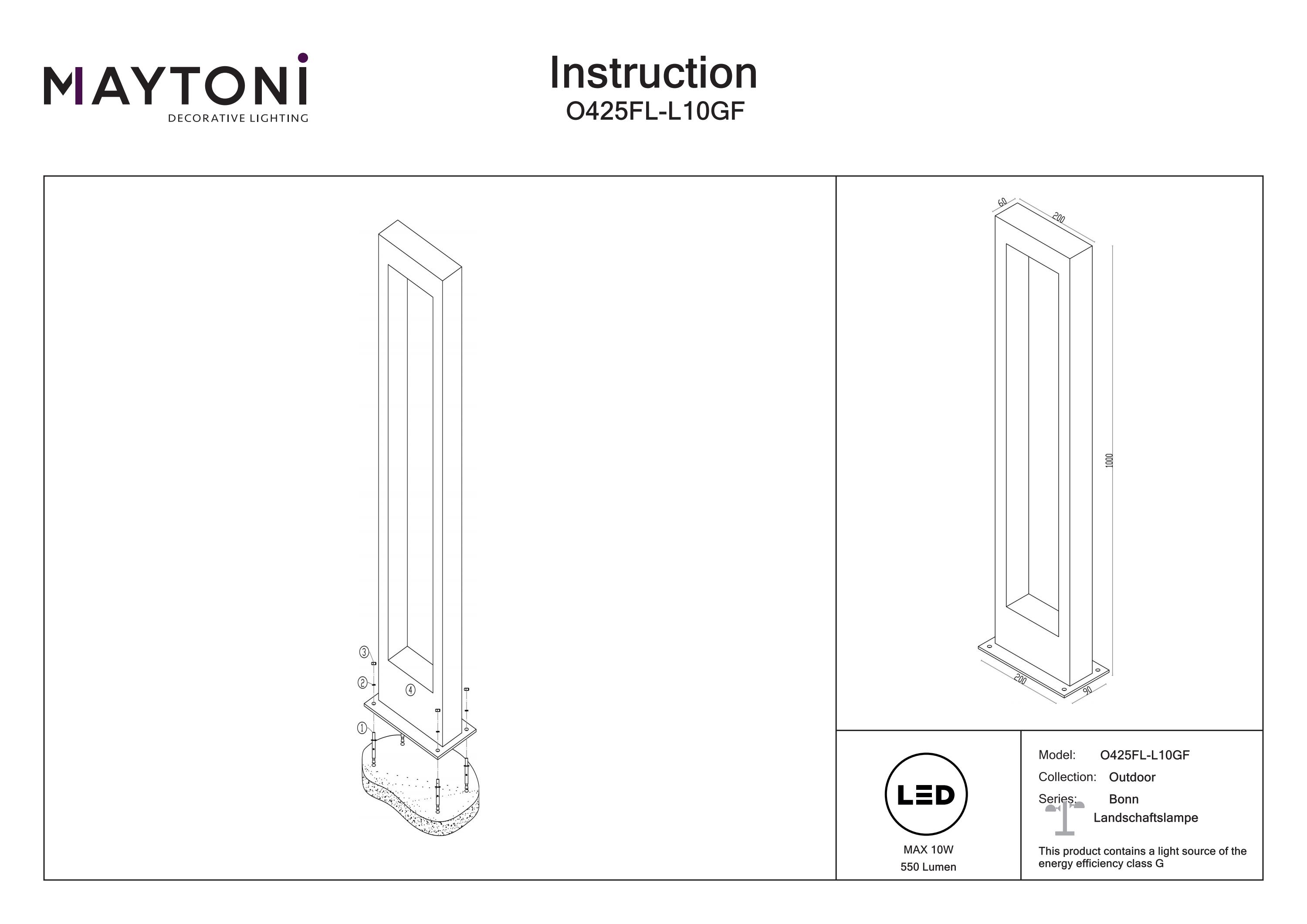 MAYTONI
DECORATIVE LIGHTING

Instruction
O425FL-L10GF

③
②
④
①

60
200
1000
200
90

LED
MAX 10W
550 Lumen

Model: O425FL-L10GF
Collection: Outdoor
Series: Bonn
Landschaftslampe

This product contains a light source of the energy efficiency class G