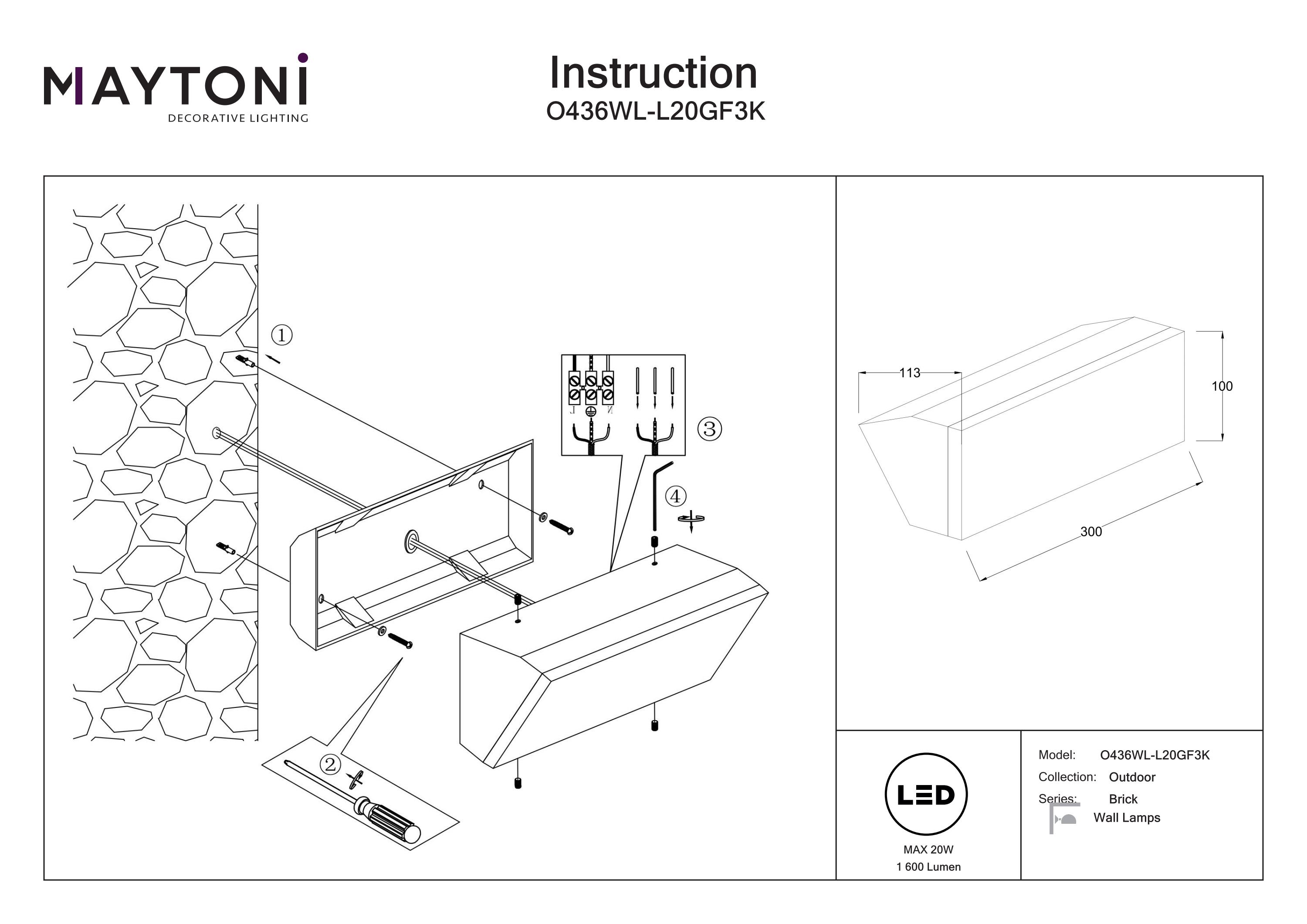 MAYTONI
DECORATIVE LIGHTING

Instruction
O436WL-L20GF3K

①
②
③
④

L
N

113
100
300

LED
MAX 20W
1 600 Lumen

Model: O436WL-L20GF3K
Collection: Outdoor
Series: Brick
Wall Lamps