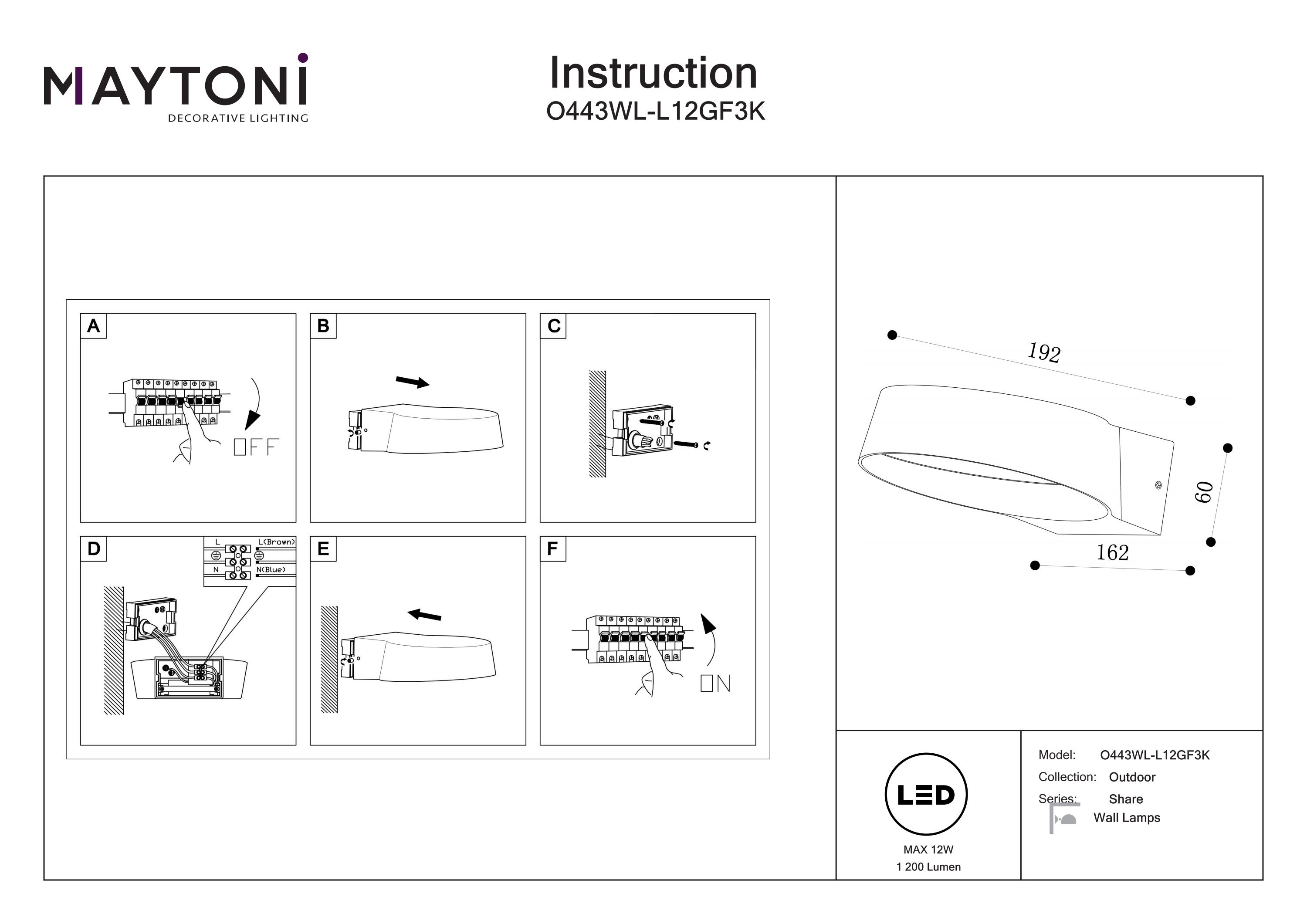 MAYTONI
DECORATIVE LIGHTING

Instruction
O443WL-L12GF3K

A

OFF

B

C

D

L
L(Brown)
N
N(Blue)

E

F

ON

192

60

162

LED

MAX 12W
1 200 Lumen

Model: O443WL-L12GF3K
Collection: Outdoor
Series: Share
Wall Lamps