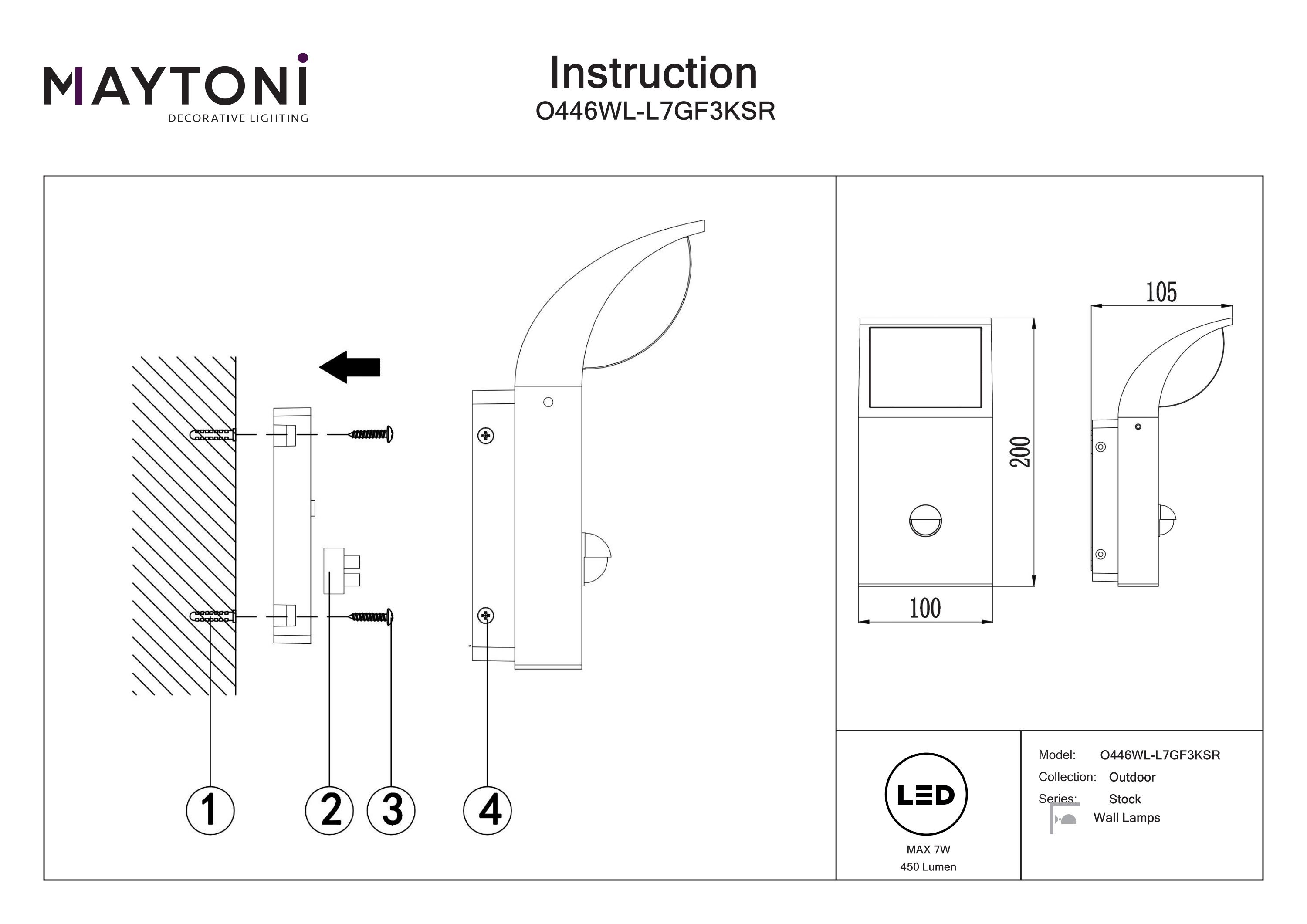 MAYTONI
DECORATIVE LIGHTING

Instruction
O446WL-L7GF3KSR

1
2
3
4

105
200
100

LED
MAX 7W
450 Lumen

Model: O446WL-L7GF3KSR
Collection: Outdoor
Series: Stock
Wall Lamps