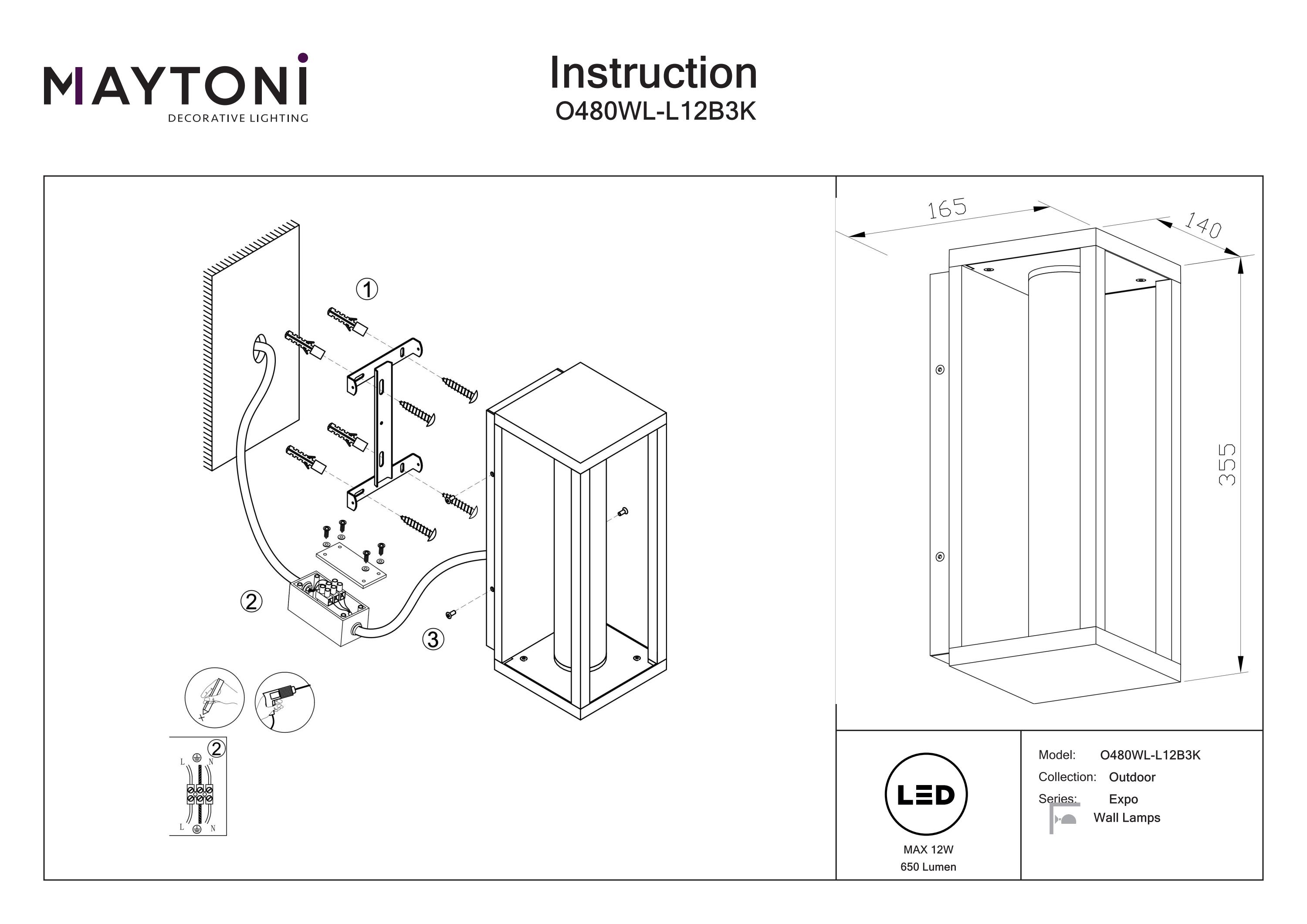 MAYTONI
DECORATIVE LIGHTING

Instruction
O480WL-L12B3K

①

②

③

②
L N
L N

165
140
355

LED
MAX 12W
650 Lumen

Model: O480WL-L12B3K
Collection: Outdoor
Series: Expo
Wall Lamps