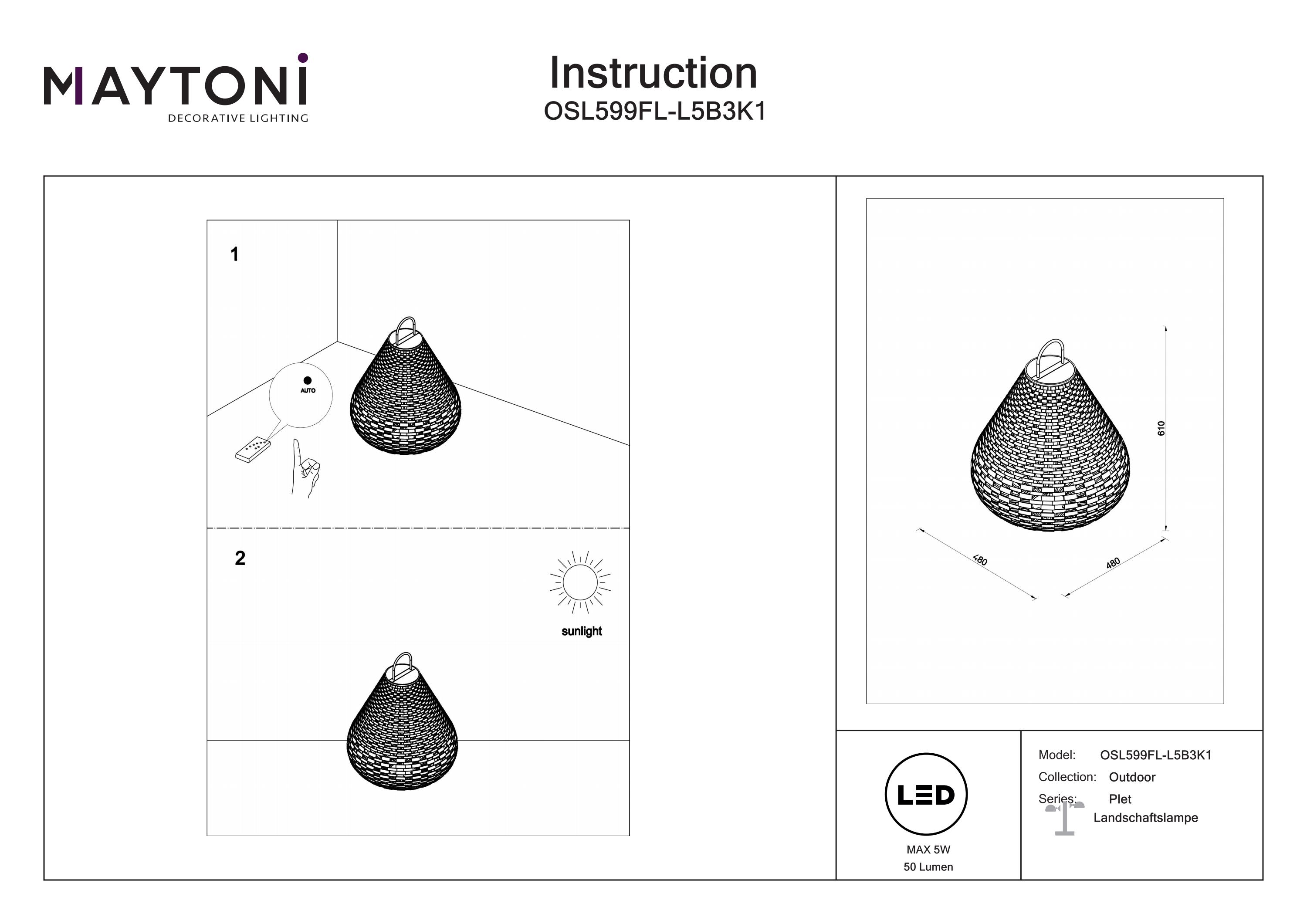 MAYTONI
DECORATIVE LIGHTING

Instruction
OSL599FL-L5B3K1

1

AUTO

2

sunlight

610

480

480

LED

MAX 5W
50 Lumen

Model: OSL599FL-L5B3K1
Collection: Outdoor
Series: Plet
Landschaftslampe