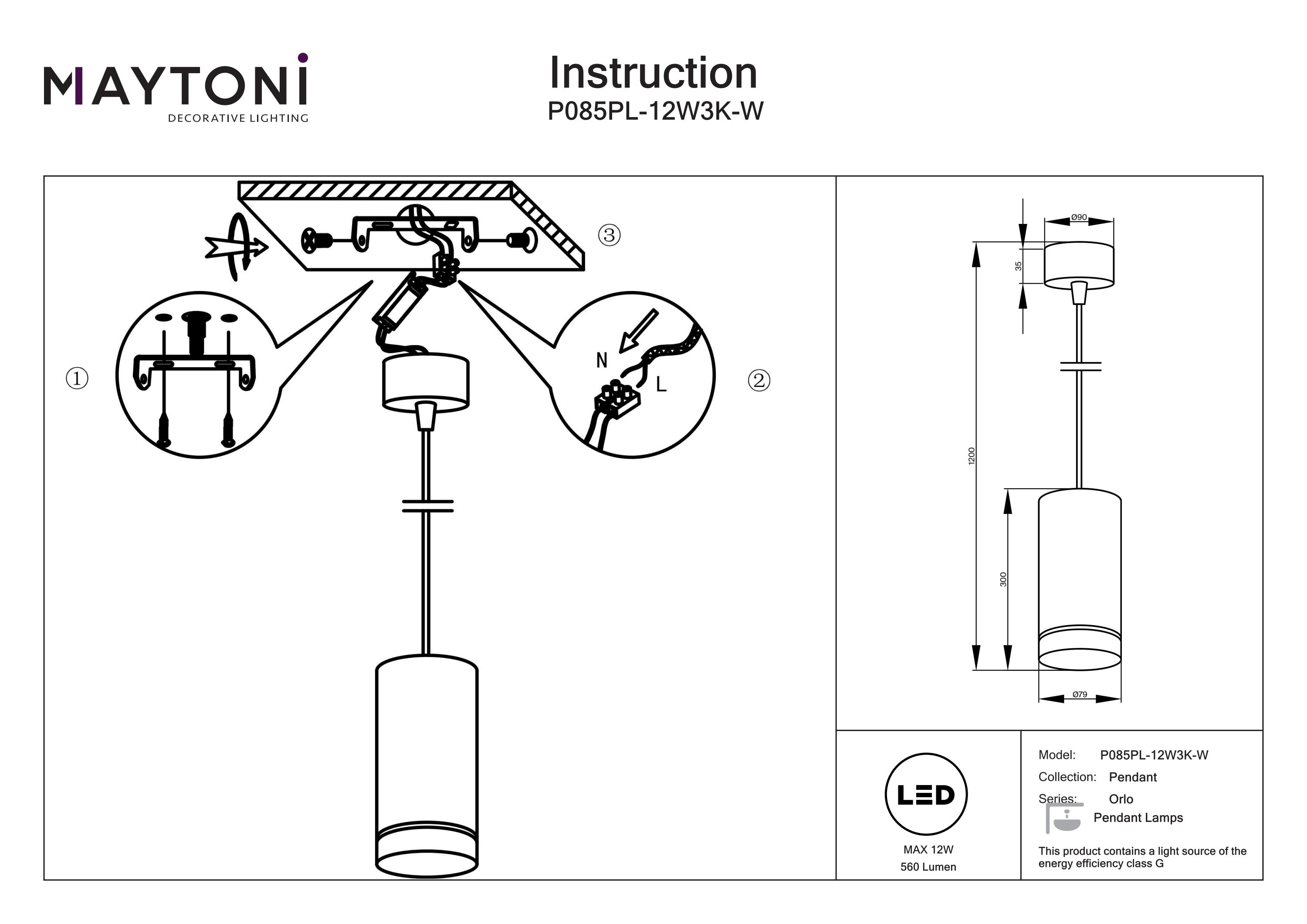 MAYTONI
DECORATIVE LIGHTING

Instruction
P085PL-12W3K-W

③

①

N
L

②

Ø90
35
1200
300
Ø79

LED
MAX 12W
560 Lumen

Model: P085PL-12W3K-W
Collection: Pendant
Series: Orlo
Pendant Lamps
This product contains a light source of the energy efficiency class G