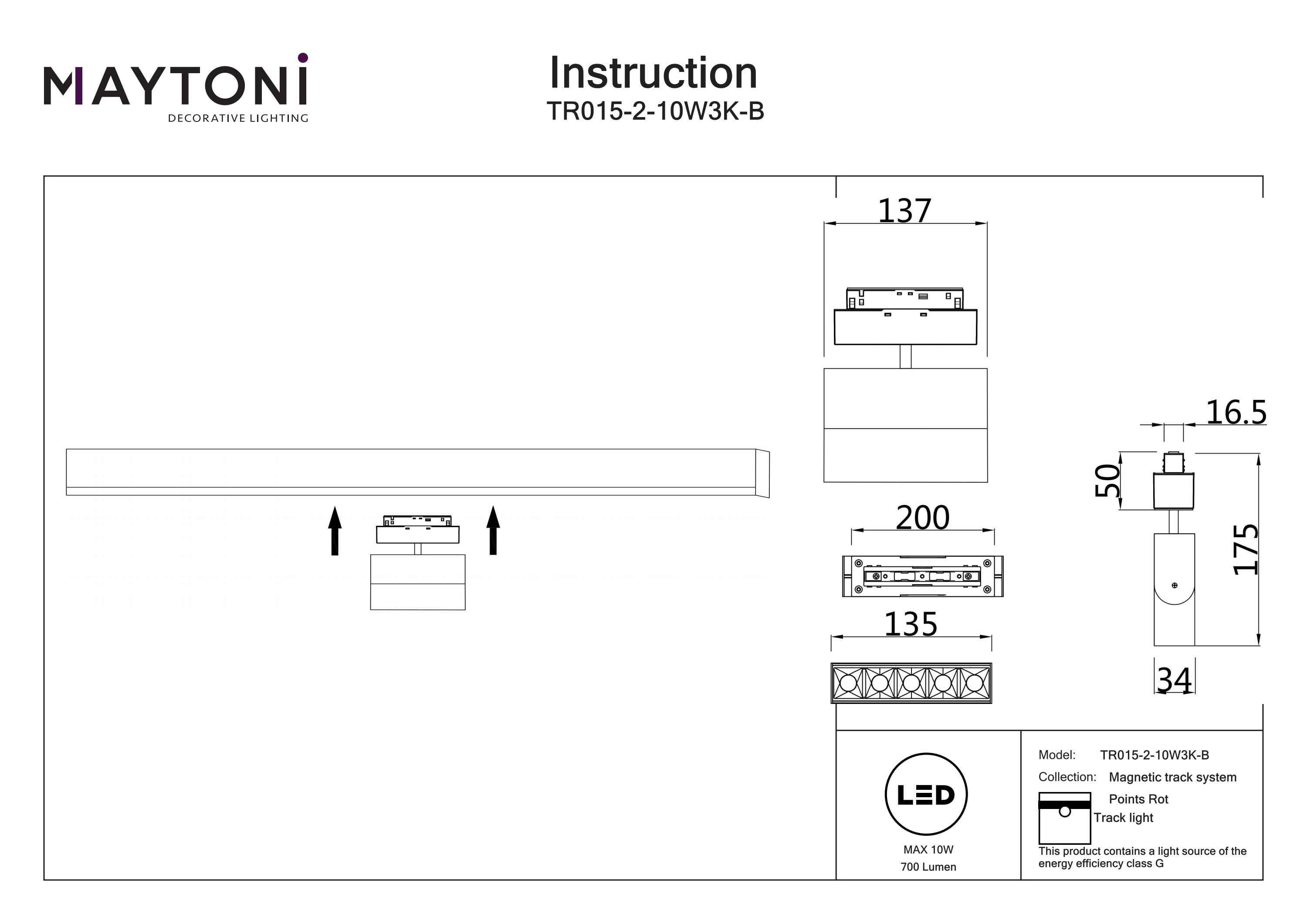 MAYTONI
DECORATIVE LIGHTING

Instruction
TR015-2-10W3K-B

137

16.5

50

175

200

135

34

LED

MAX 10W
700 Lumen

Model: TR015-2-10W3K-B
Collection: Magnetic track system
Points Rot
Track light

This product contains a light source of the energy efficiency class G