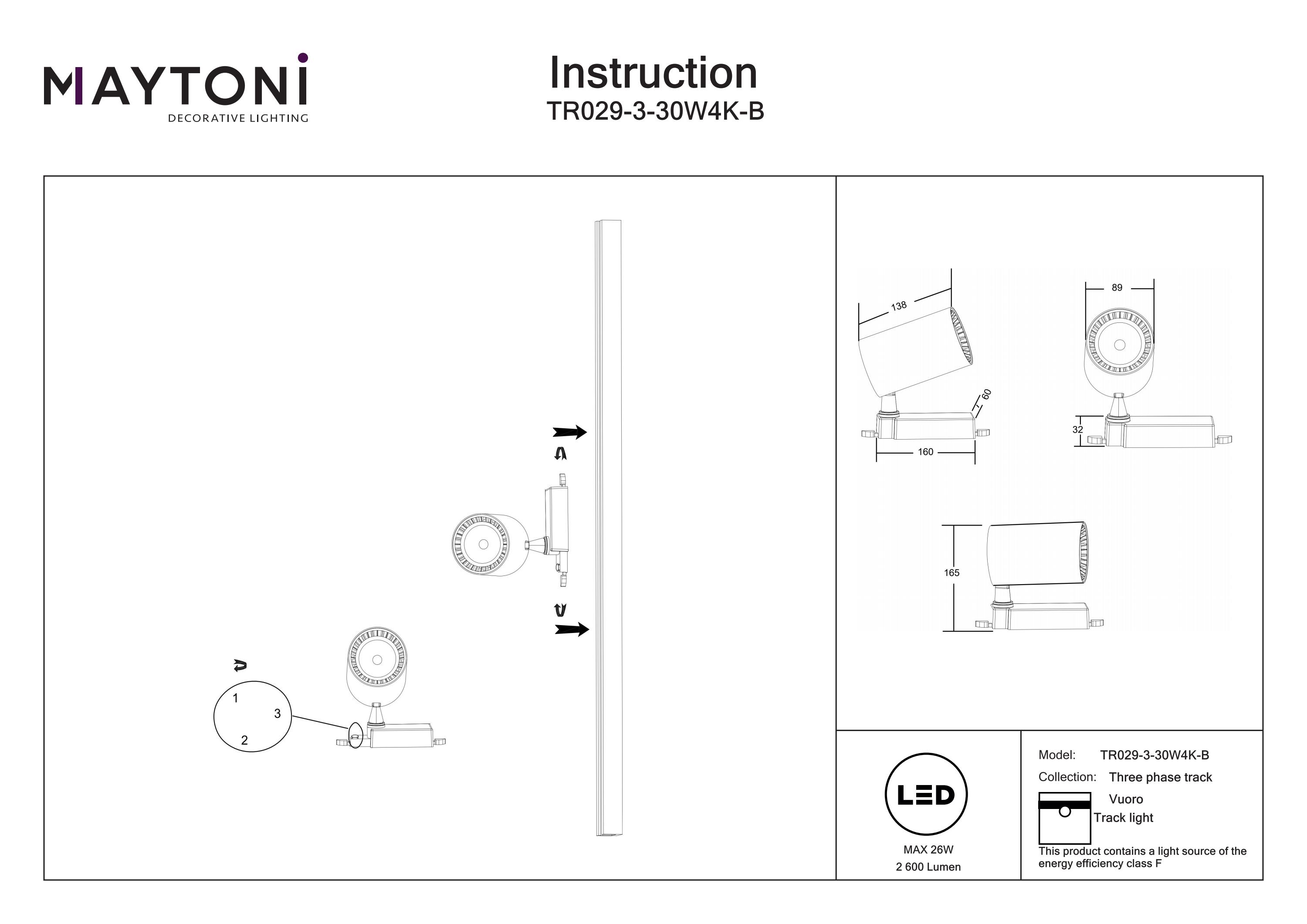 MAYTONI
DECORATIVE LIGHTING

Instruction
TR029-3-30W4K-B

1
3
2

138
60
160
89
32
165

LED
MAX 26W
2 600 Lumen

Model: TR029-3-30W4K-B
Collection: Three phase track
Vuoro
Track light
This product contains a light source of the energy efficiency class F