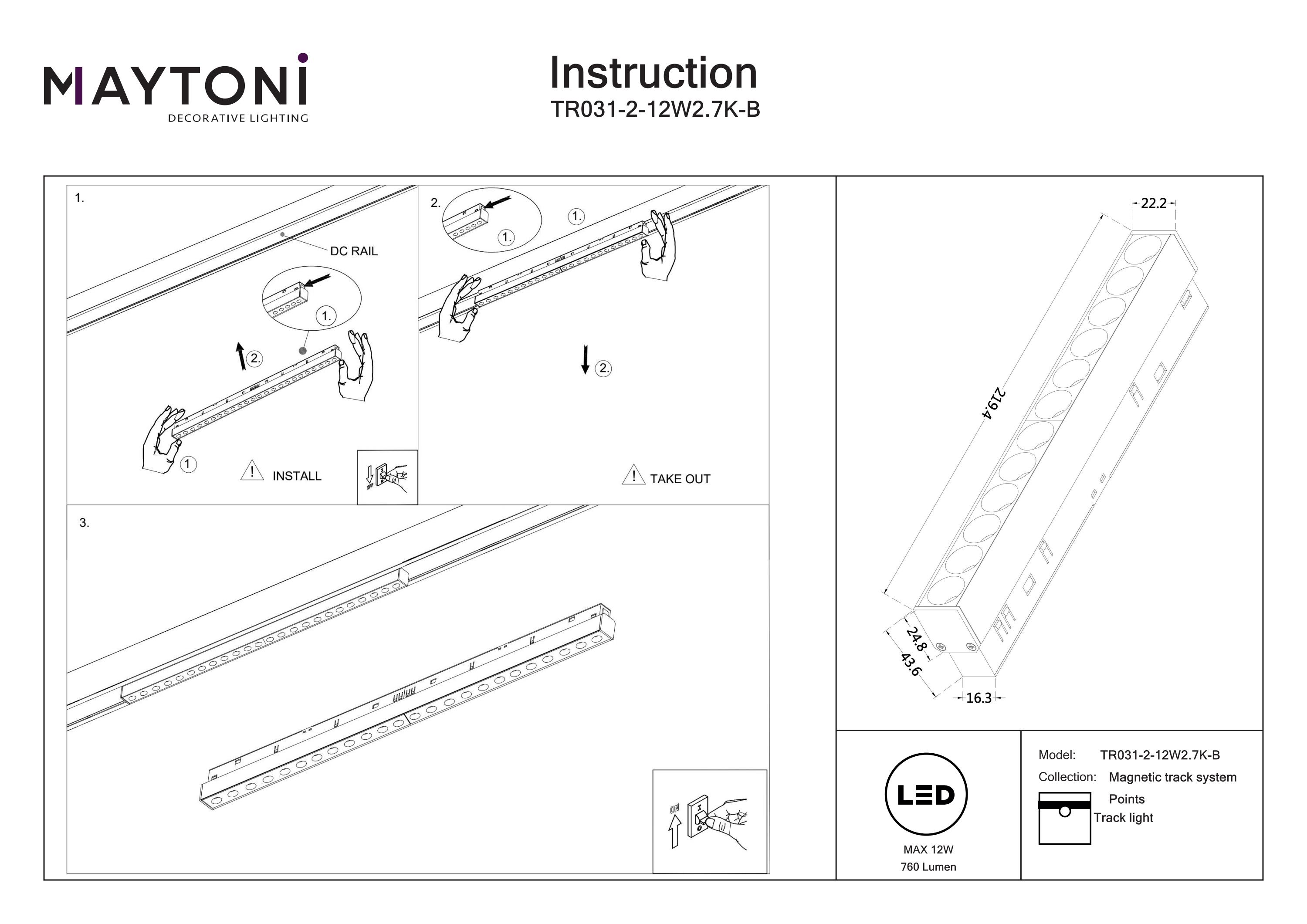 MAYTONI
DECORATIVE LIGHTING

Instruction
TR031-2-12W2.7K-B

1.

DC RAIL

1.

2.

1

INSTALL

OFF

2.

1.

1.

2.

TAKE OUT

3.

ON

22.2

219.4

24.8

43.6

16.3

LED

MAX 12W
760 Lumen

Model: TR031-2-12W2.7K-B
Collection: Magnetic track system
Points
Track light