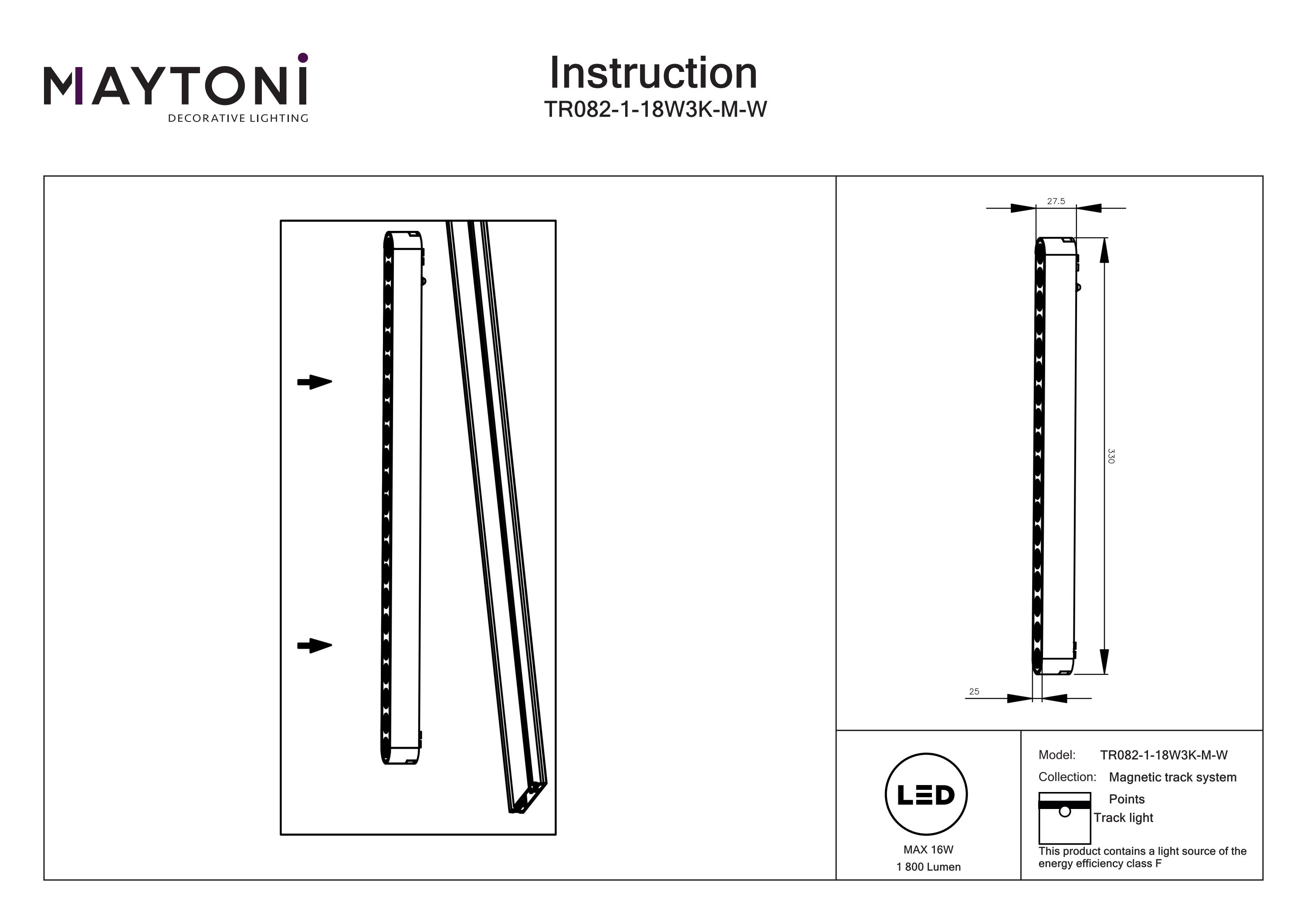 MAYTONI
DECORATIVE LIGHTING

Instruction
TR082-1-18W3K-M-W

27.5

330

25

LED

MAX 16W
1 800 Lumen

Model: TR082-1-18W3K-M-W
Collection: Magnetic track system
Points
Track light
This product contains a light source of the energy efficiency class F