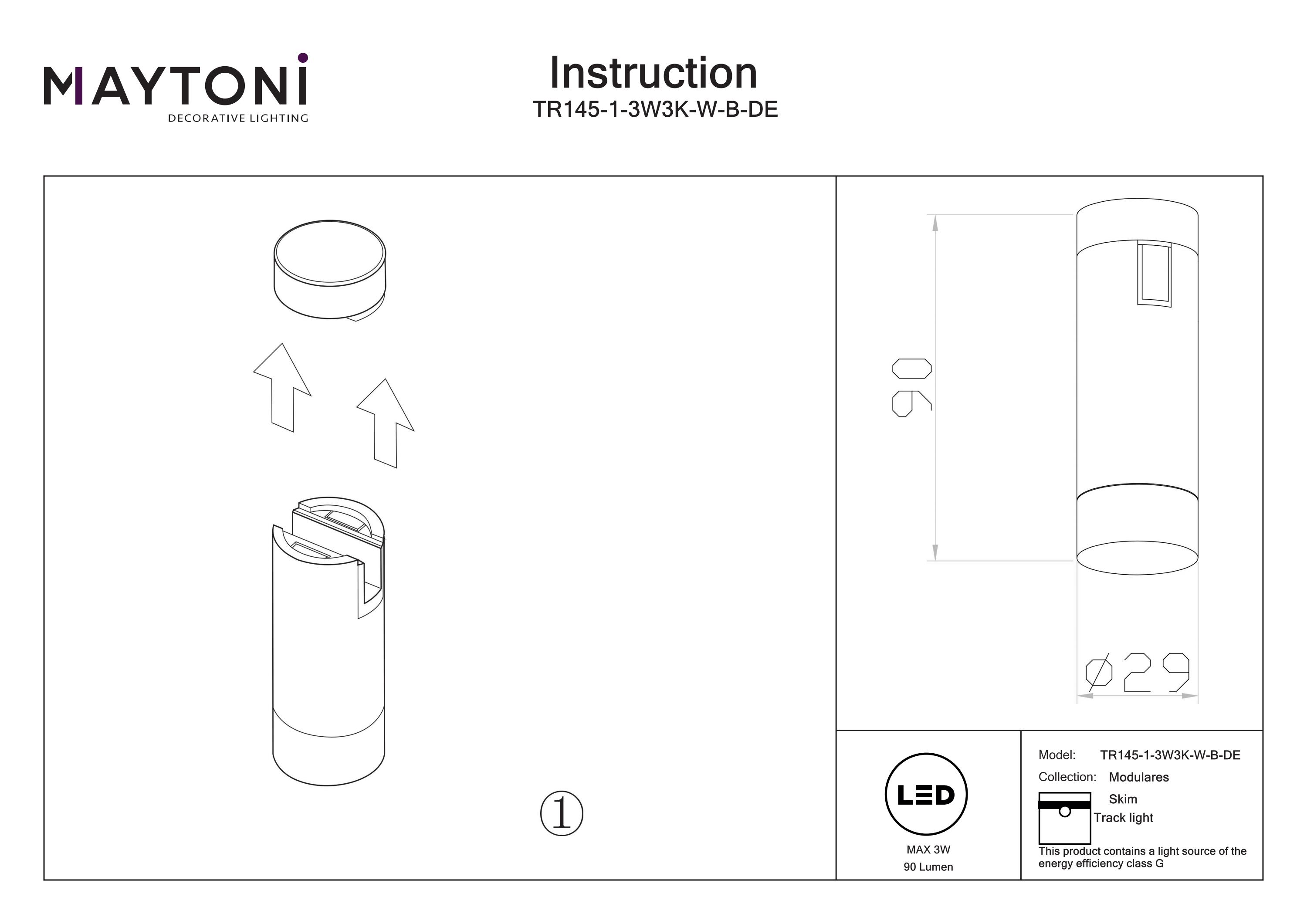 MAYTONI
DECORATIVE LIGHTING

Instruction
TR145-1-3W3K-W-B-DE

①

90

Ø29

LED
MAX 3W
90 Lumen

Model: TR145-1-3W3K-W-B-DE
Collection: Modulares
Skim
Track light
This product contains a light source of the energy efficiency class G