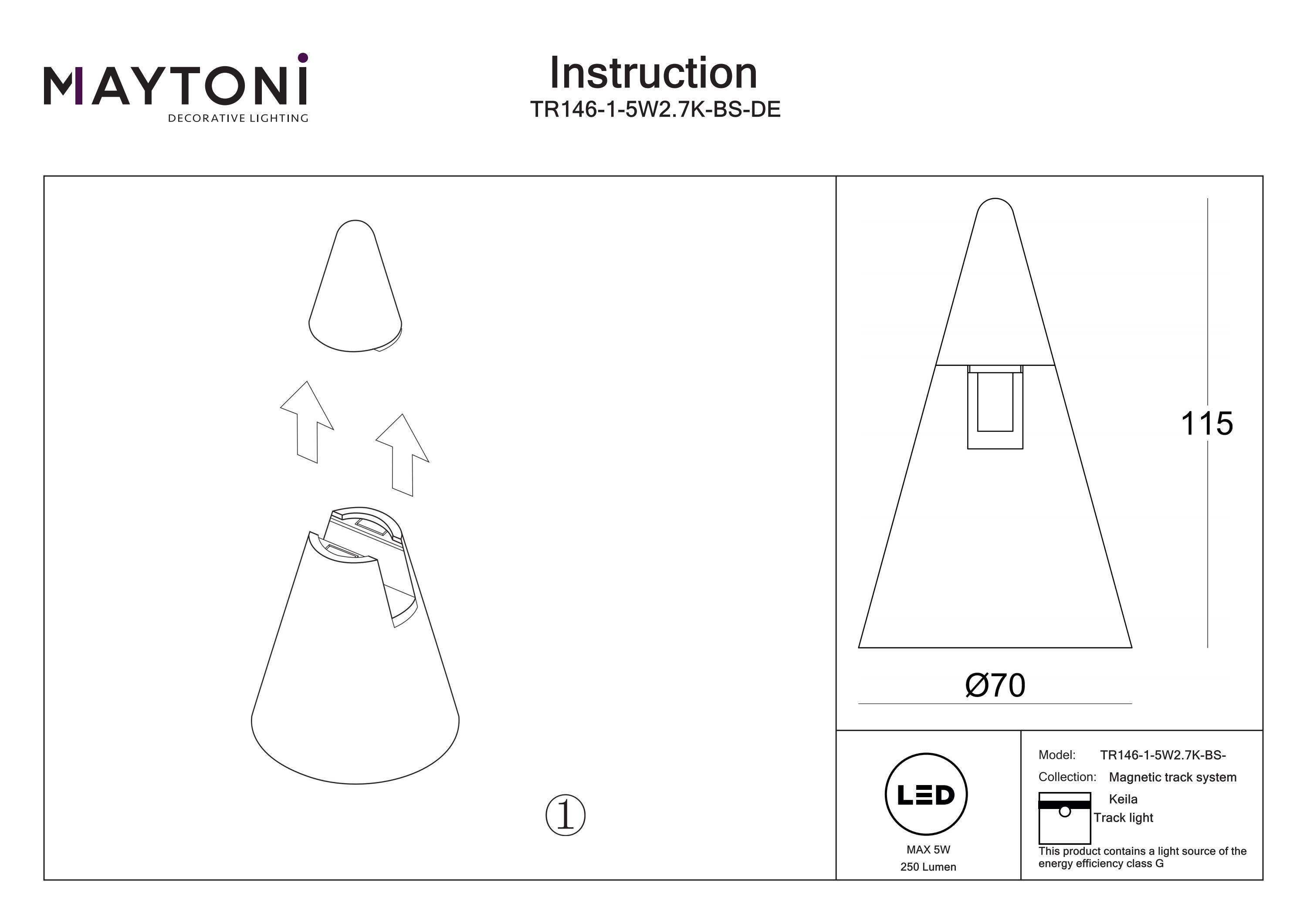 MAYTONI
DECORATIVE LIGHTING

Instruction
TR146-1-5W2.7K-BS-DE

①

115

Ø70

LED

MAX 5W
250 Lumen

Model: TR146-1-5W2.7K-BS-

Collection: Magnetic track system

Keila

Track light

This product contains a light source of the energy efficiency class G